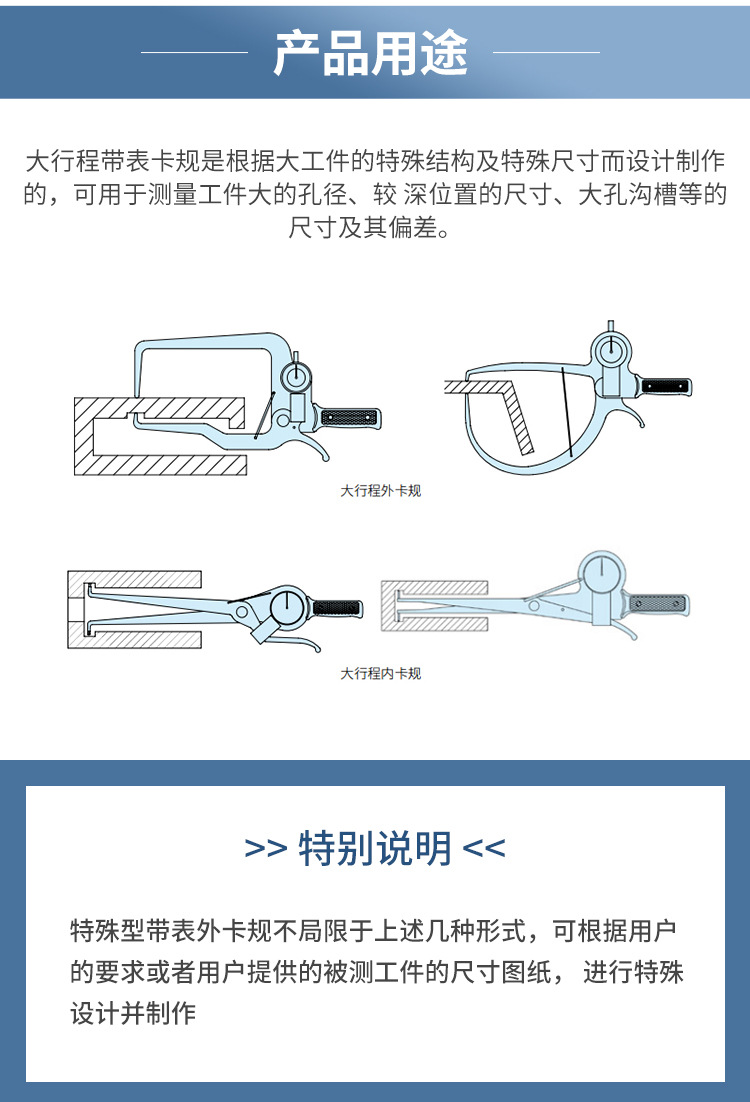 产品用途

大行程带表卡规是根据大工件的特殊结构及特殊尺寸而设计制作的，可用于测量工件大的孔径、较 深位置的尺寸、大孔沟槽等的尺寸及其偏差。

大行程外卡规

大行程内卡规

>> 特别说明 <<

特殊型带表外卡规不局限于上述几种形式，可根据用户的要求或者用户提供的被测工件的尺寸图纸， 进行特殊设计并制作