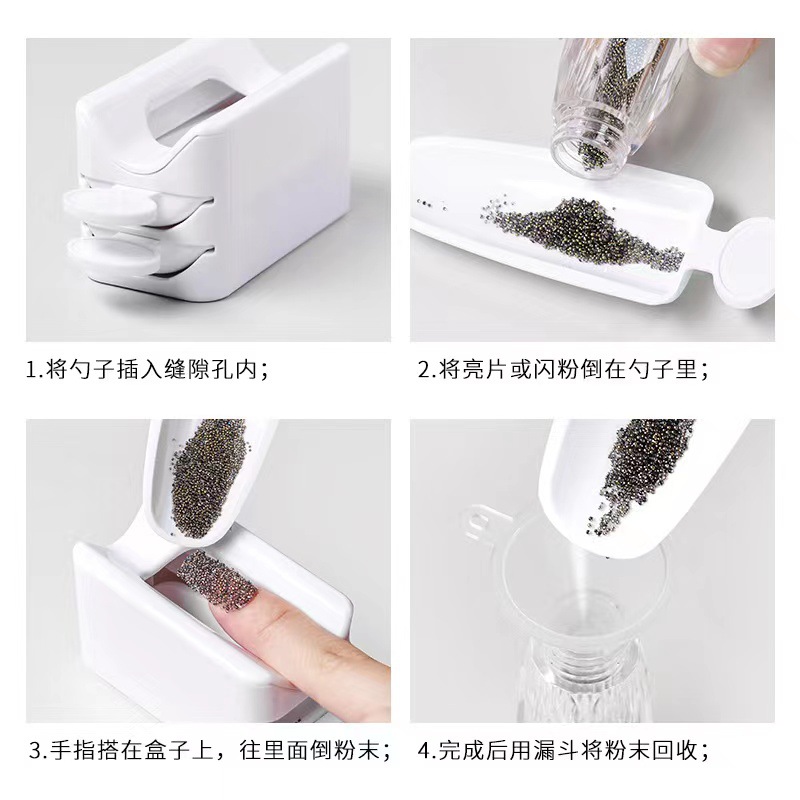 1.将勺子插入缝隙孔内；

2.将亮片或闪粉倒在勺子里；

3.手指搭在盒子上，往里面倒粉末；

4.完成后用漏斗将粉末回收；