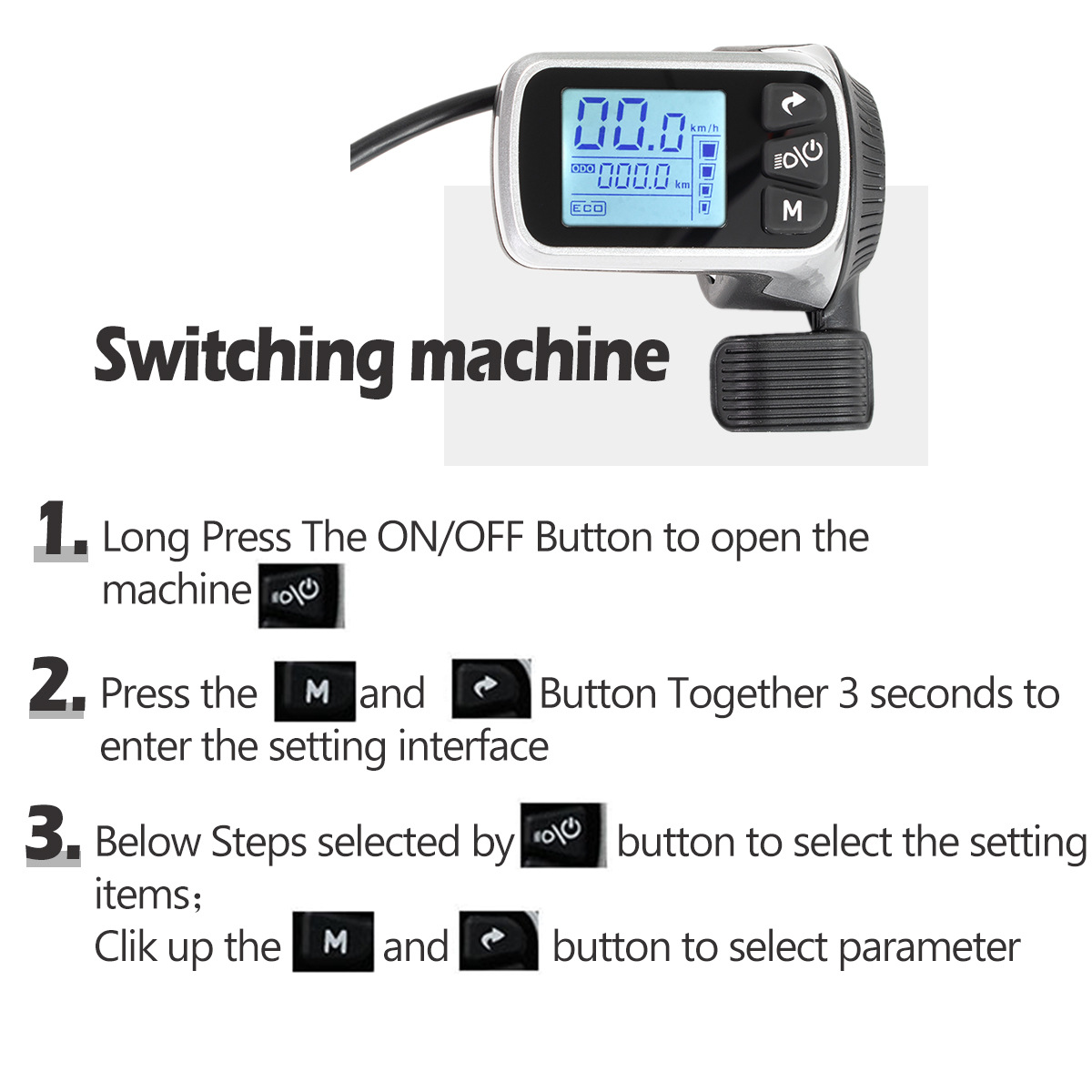 00.0 km/h
ODO 000.0 km
ECO
M

Switching machine

1. Long Press The ON/OFF Button to open the machine

2. Press the M and Button Together 3 seconds to enter the setting interface

3. Below Steps selected by button to select the setting items；
Clik up the M and button to select parameter