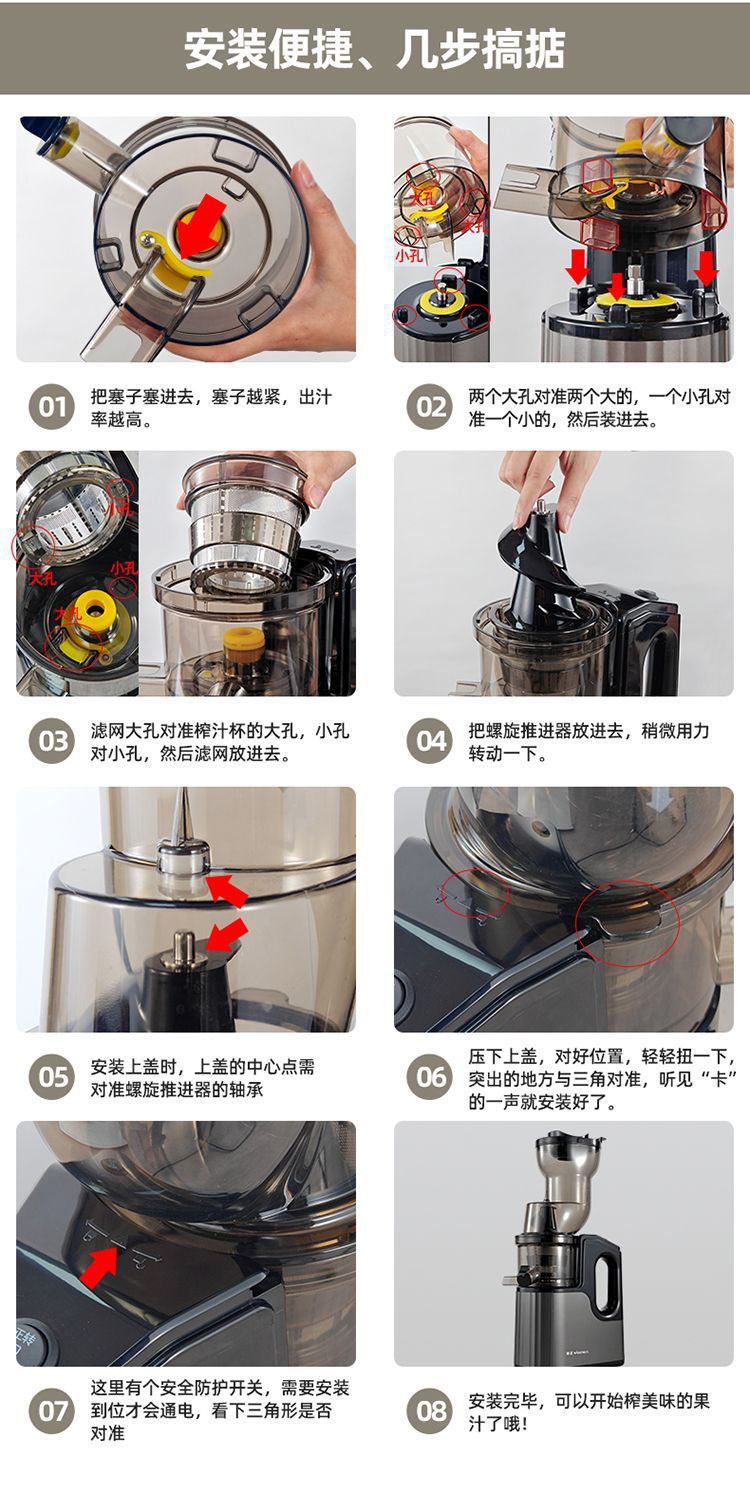 安装便捷、几步搞掂

大孔

小孔

01 把塞子塞进去，塞子越紧，出汁率越高。

02 两个大孔对准两个大的，一个小孔对准一个小的，然后装进去。

小孔

大孔

小孔

大孔

03 滤网大孔对准榨汁杯的大孔，小孔对小孔，然后滤网放进去。

04 把螺旋推进器放进去，稍微用力转动一下。

05 安装上盖时，上盖的中心点需对准螺旋推进器的轴承

06 压下上盖，对好位置，轻轻扭一下，突出的地方与三角对准，听见“卡”的一声就安装好了。

07 这里有个安全防护开关，需要安装到位才会通电，看下三角形是否对准

08 安装完毕，可以开始榨美味的果汁了哦！