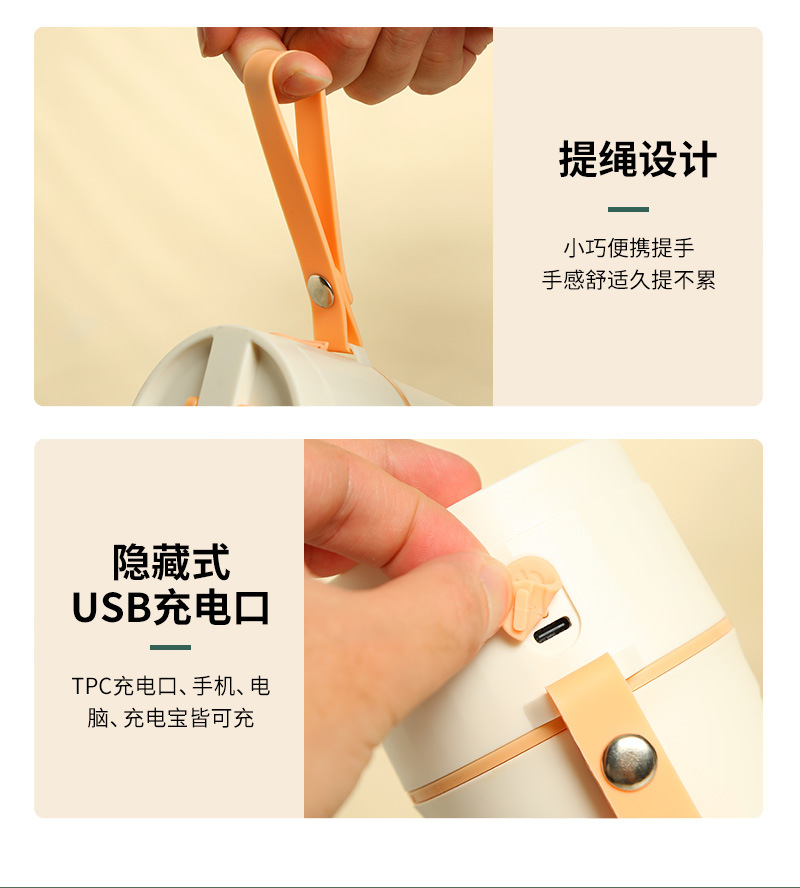 提绳设计

小巧便携提手
手感舒适久提不累

隐藏式
USB充电口

TPC充电口、手机、电脑、充电宝皆可充