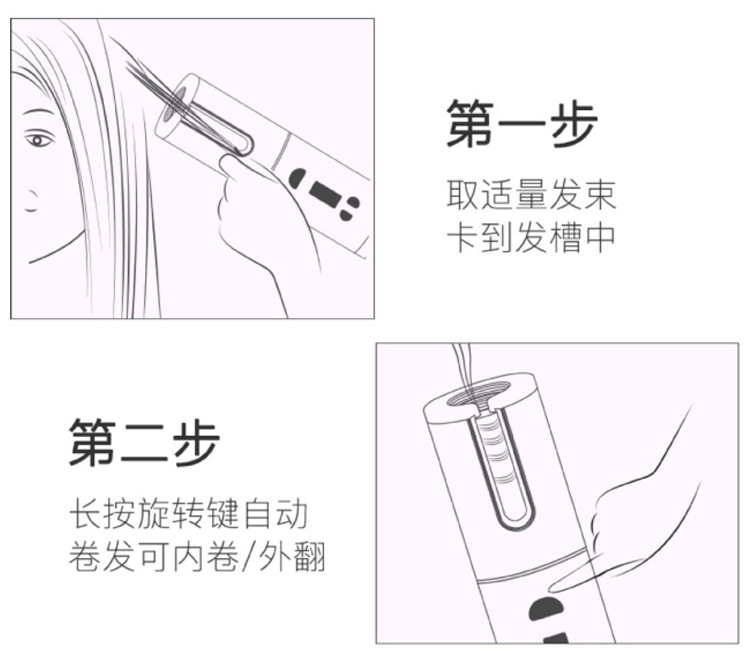 第一步

取适量发束
卡到发槽中

第二步

长按旋转键自动
卷发可内卷/外翻