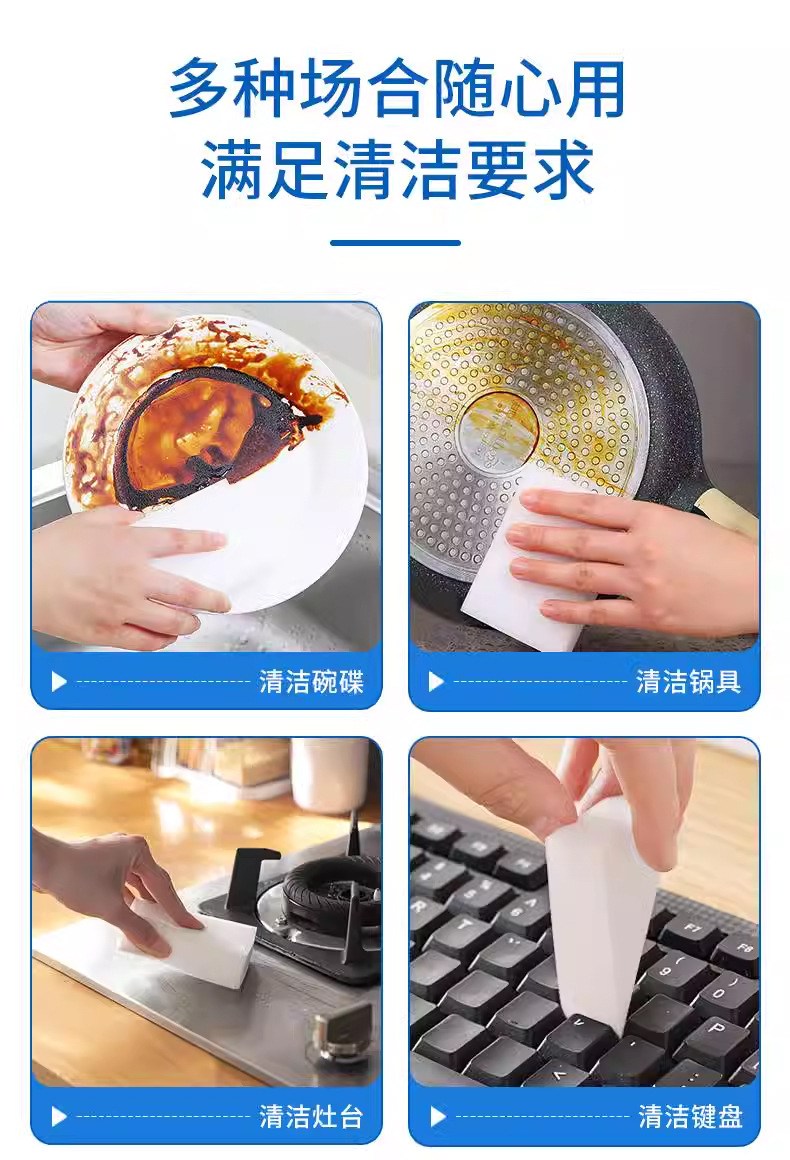 多种场合随心用
满足清洁要求

清洁碗碟

清洁锅具

清洁灶台

清洁键盘