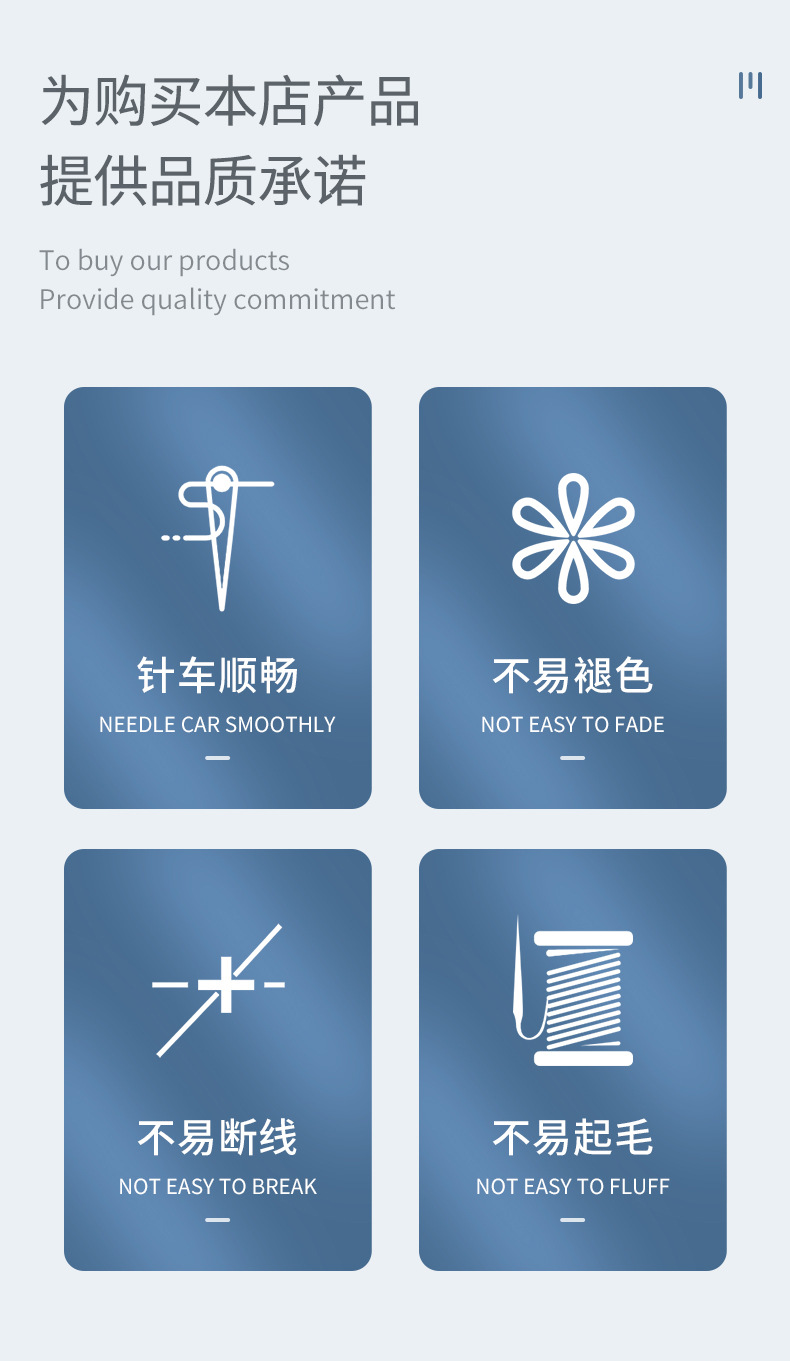 为购买本店产品
提供品质承诺

To buy our products
Provide quality commitment

针车顺畅
NEEDLE CAR SMOOTHLY

不易褪色
NOT EASY TO FADE

不易断线
NOT EASY TO BREAK

不易起毛
NOT EASY TO FLUFF