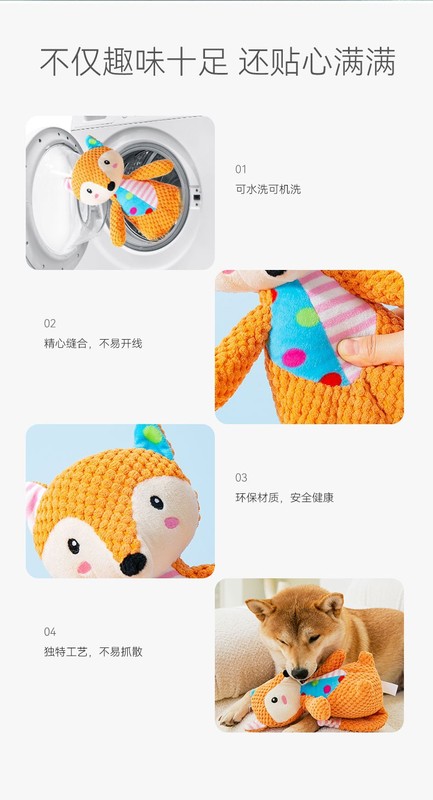 不仅趣味十足 还贴心满满

01
可水洗可机洗

02
精心缝合，不易开线

03
环保材质，安全健康

04
独特工艺，不易抓散