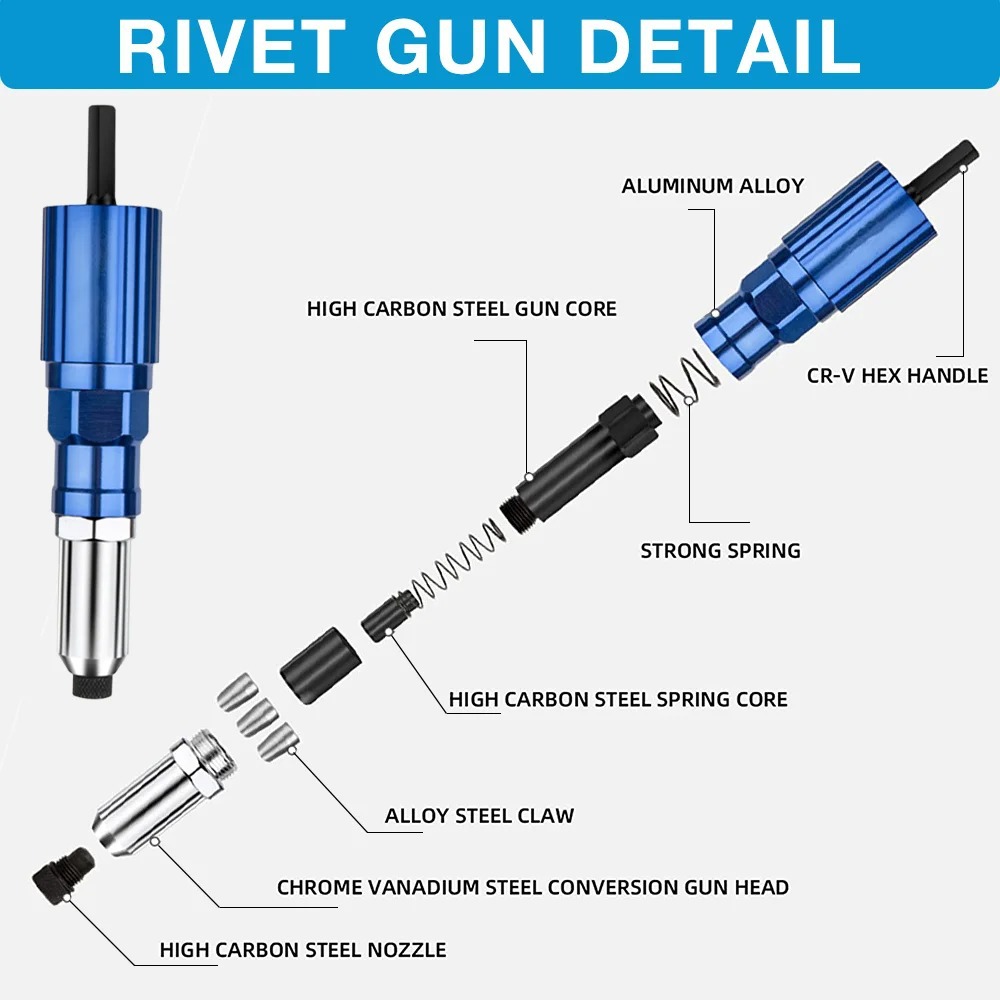 RIVET GUN DETAIL

ALUMINUM ALLOY

HIGH CARBON STEEL GUN CORE

CR-V HEX HANDLE

STRONG SPRING

HIGH CARBON STEEL SPRING CORE

ALLOY STEEL CLAW

CHROME VANADIUM STEEL CONVERSION GUN HEAD

HIGH CARBON STEEL NOZZLE