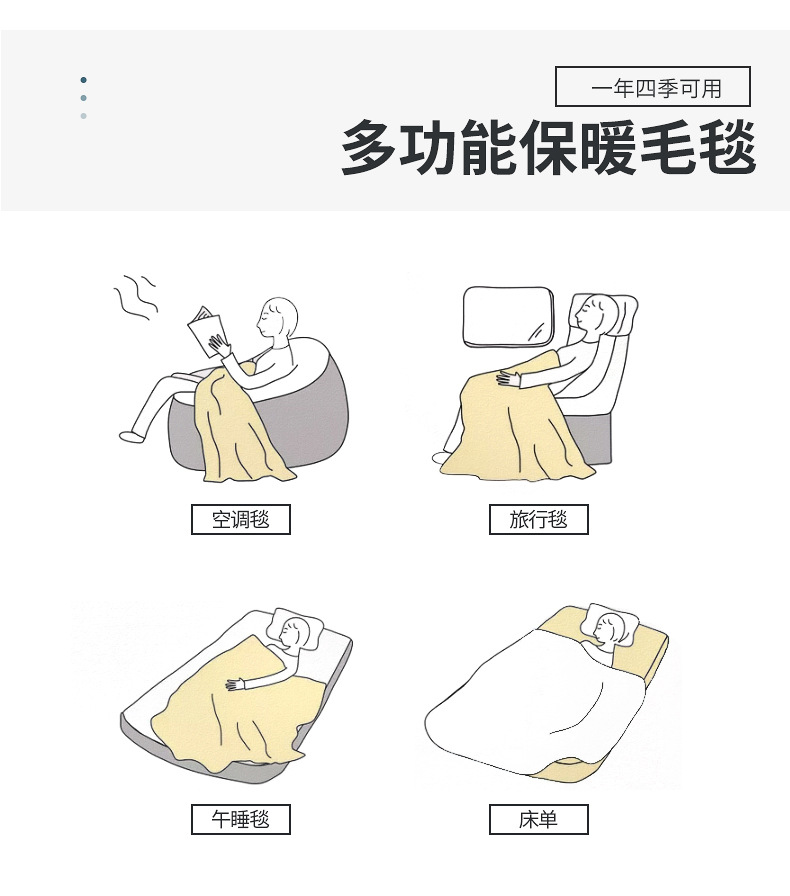 一年四季可用
多功能保暖毛毯

空调毯

旅行毯

午睡毯

床单