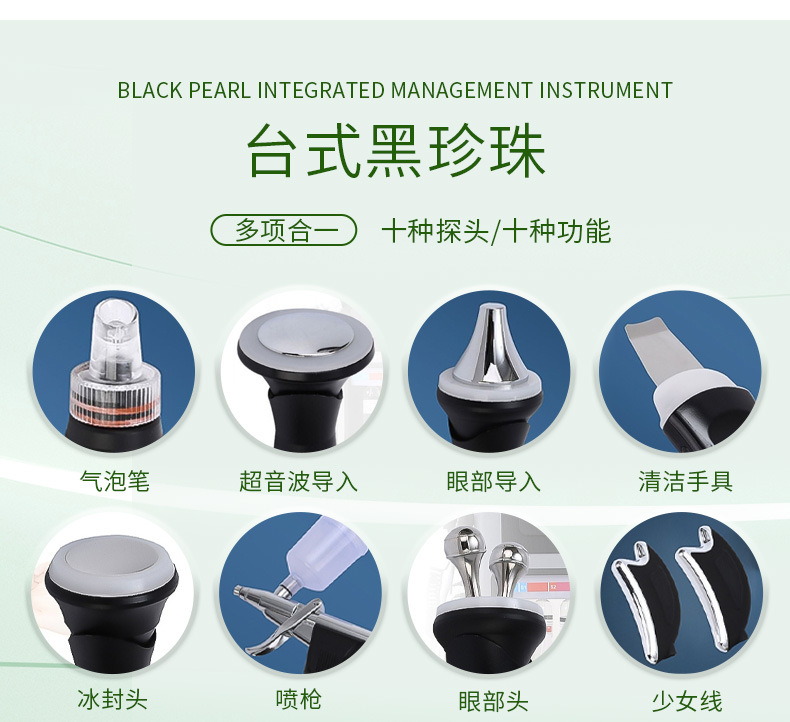 BLACK PEARL INTEGRATED MANAGEMENT INSTRUMENT

台式黑珍珠

多项合一 十种探头/十种功能

气泡笔 超音波导入 眼部导入 清洁手具

冰封头 喷枪 眼部头 少女线