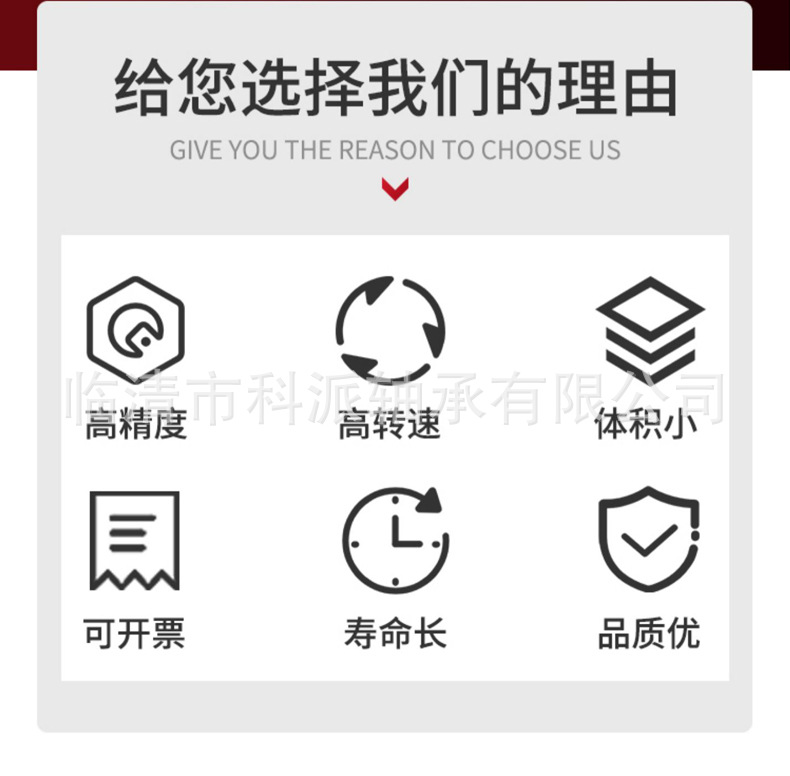 给您选择我们的理由

GIVE YOU THE REASON TO CHOOSE US

高精度

高转速

体积小

可开票

寿命长

品质优

临清市科派轴承有限公司