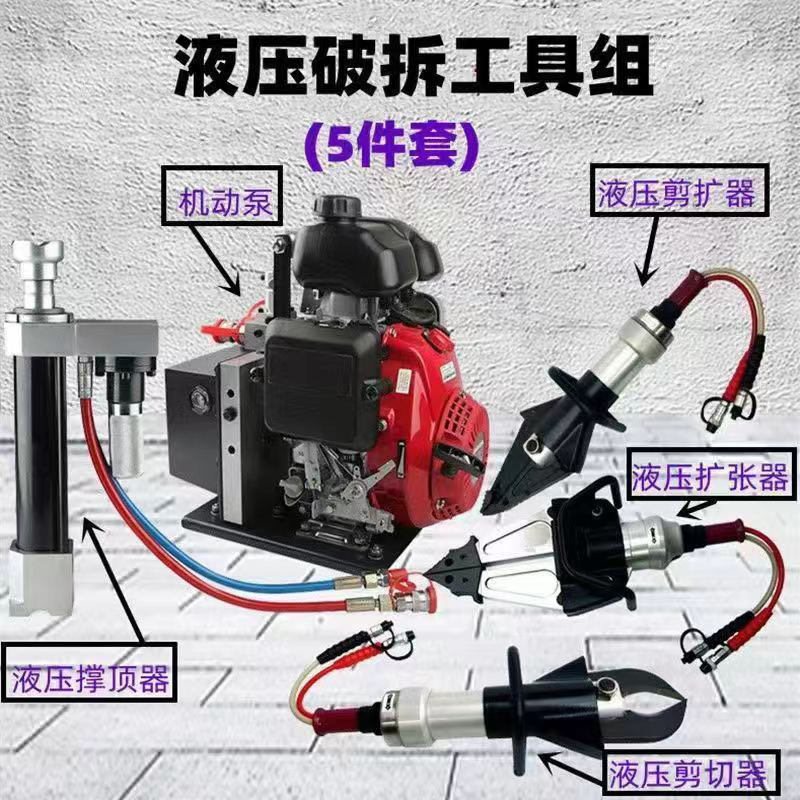 液压破拆工具组

(5件套)

机动泵

液压剪扩器

液压扩张器

液压撑顶器

液压剪切器