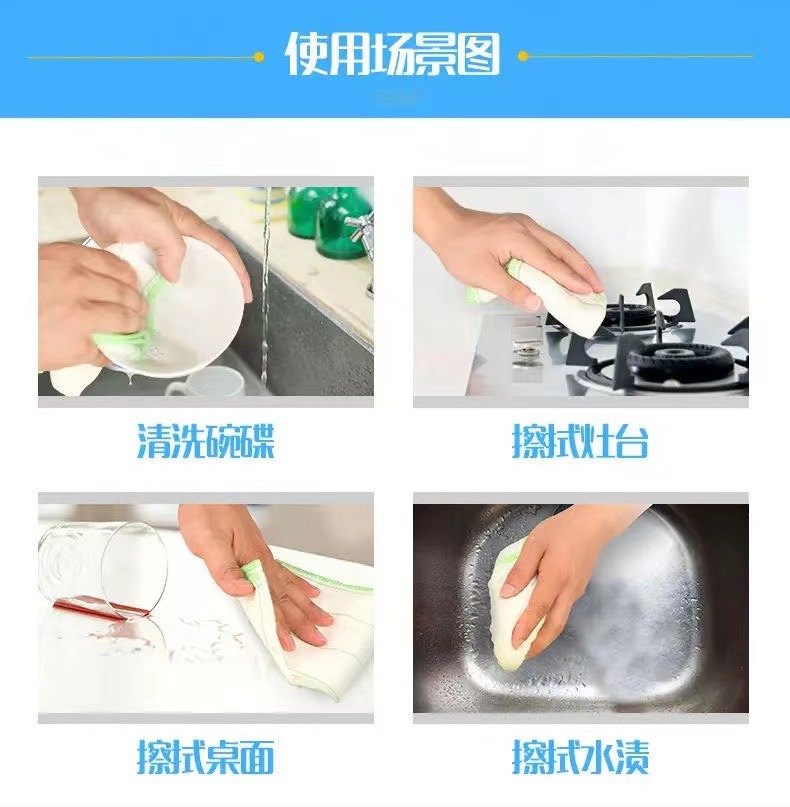 使用场景图

清洗碗碟

擦拭灶台

擦拭桌面

擦拭水渍