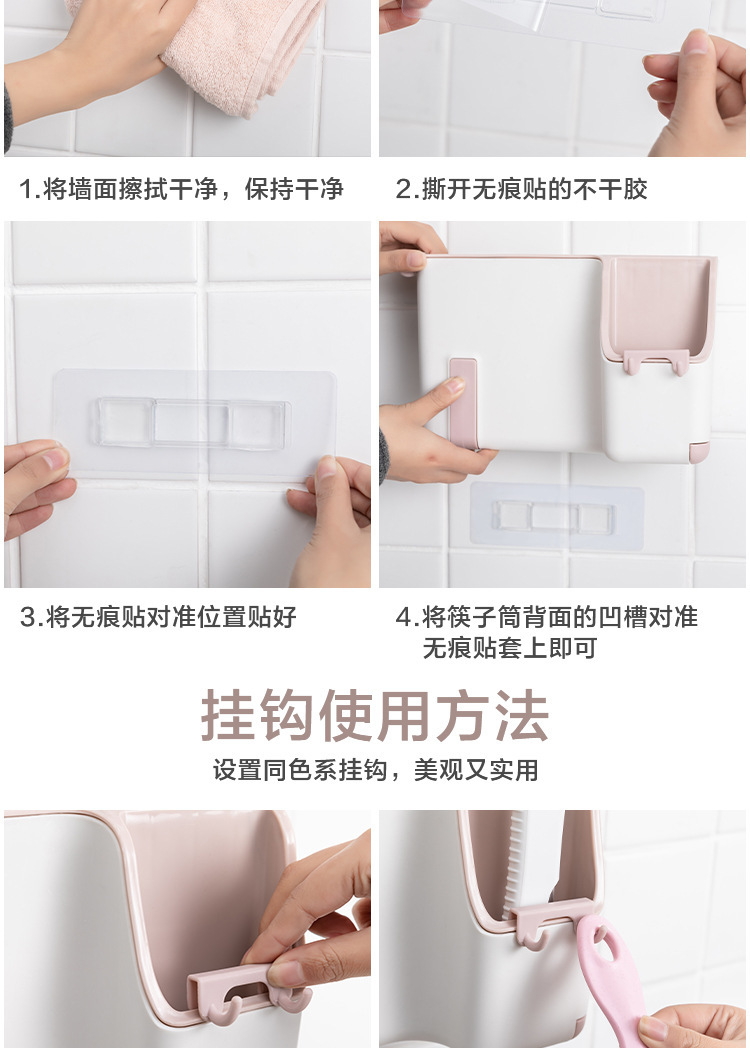 1.将墙面擦拭干净，保持干净

2.撕开无痕贴的不干胶

3.将无痕贴对准位置贴好

4.将筷子筒背面的凹槽对准无痕贴套上即可

挂钩使用方法

设置同色系挂钩，美观又实用