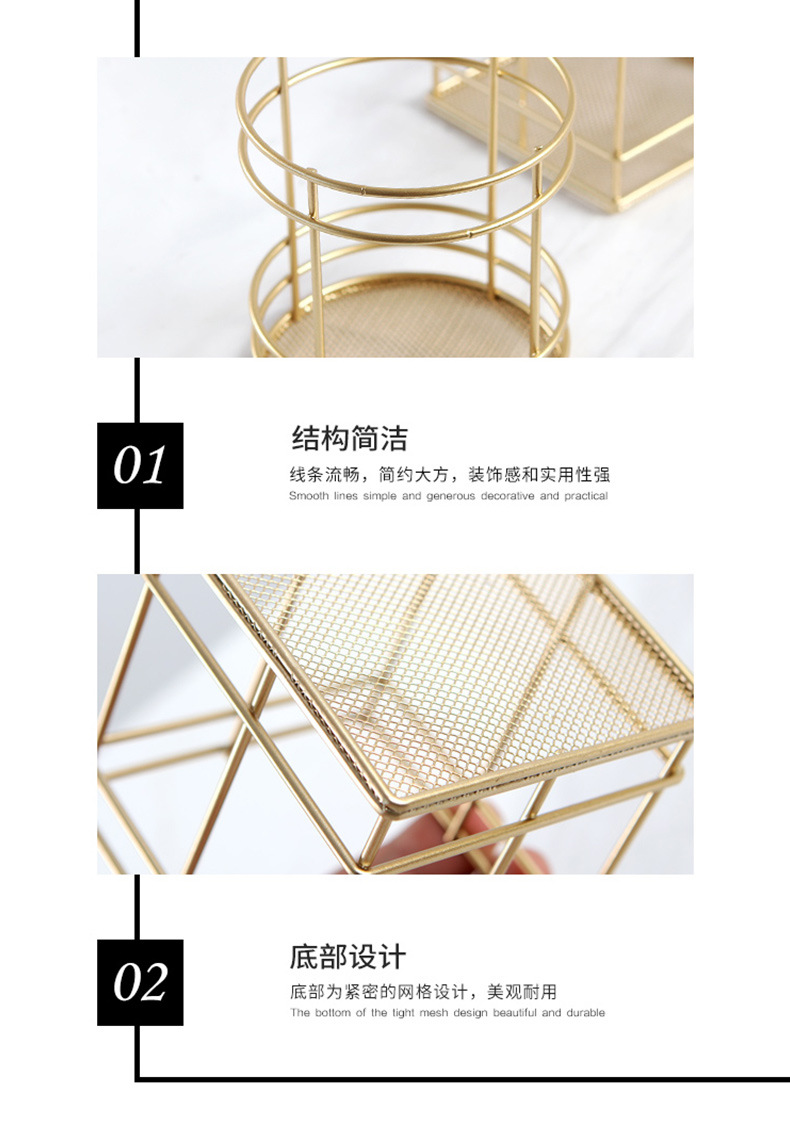 01

结构简洁

线条流畅，简约大方，装饰感和实用性强

Smooth lines simple and generous decorative and practical

02

底部设计

底部为紧密的网格设计，美观耐用

The bottom of the tight mesh design beautiful and durable