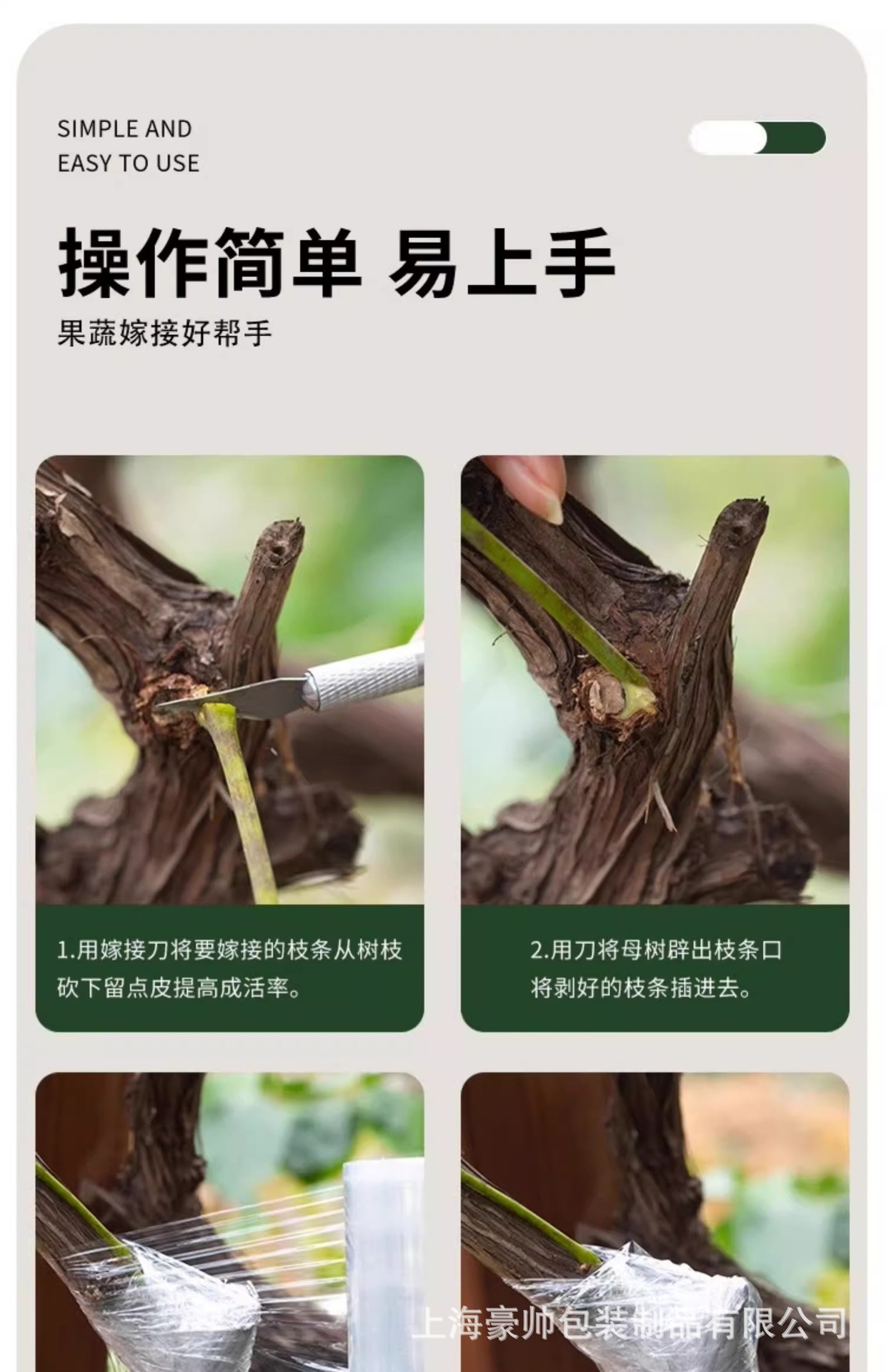 SIMPLE AND
EASY TO USE

操作简单 易上手

果蔬嫁接好帮手

1.用嫁接刀将要嫁接的枝条从树枝砍下留点皮提高成活率。

2.用刀将母树辟出枝条口将剥好的枝条插进去。

上海豪帅包装制品有限公司