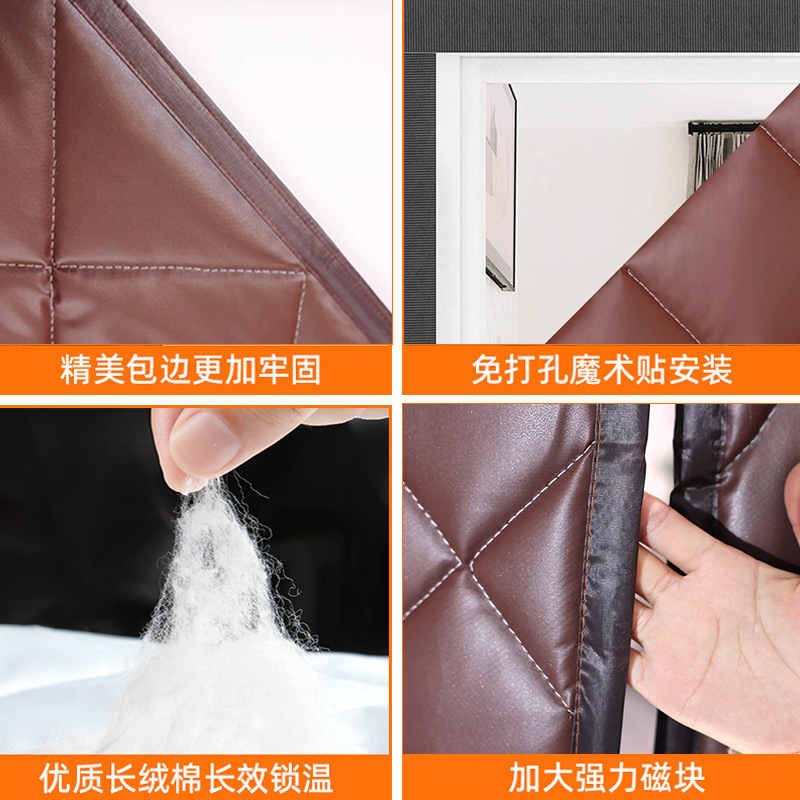 精美包边更加牢固

免打孔魔术贴安装

优质长绒棉长效锁温

加大强力磁块