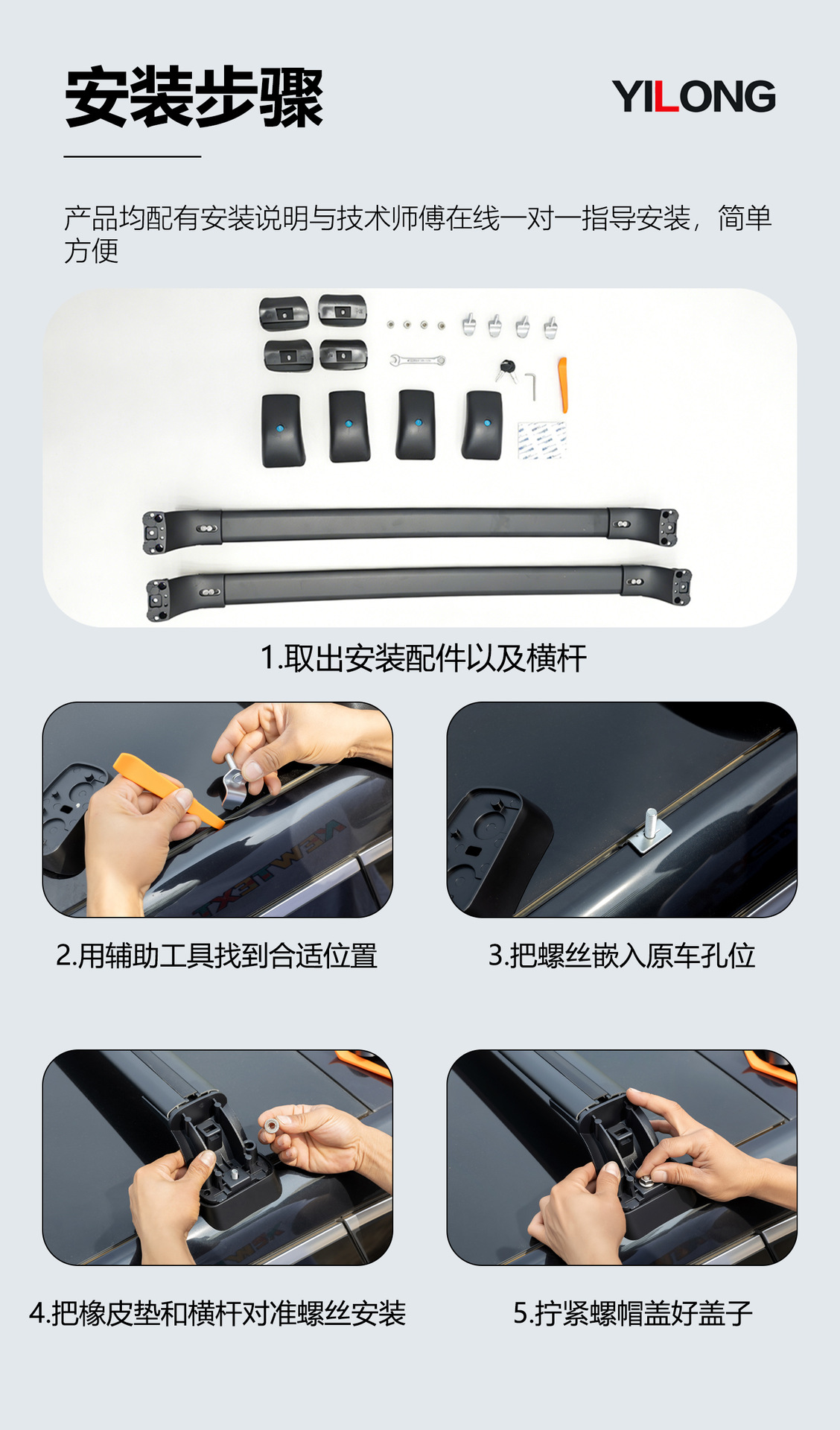 安装步骤

YILONG

产品均配有安装说明与技术师傅在线一对一指导安装，简单方便

1.取出安装配件以及横杆

2.用辅助工具找到合适位置

3.把螺丝嵌入原车孔位

4.把橡皮垫和横杆对准螺丝安装

5.拧紧螺帽盖好盖子