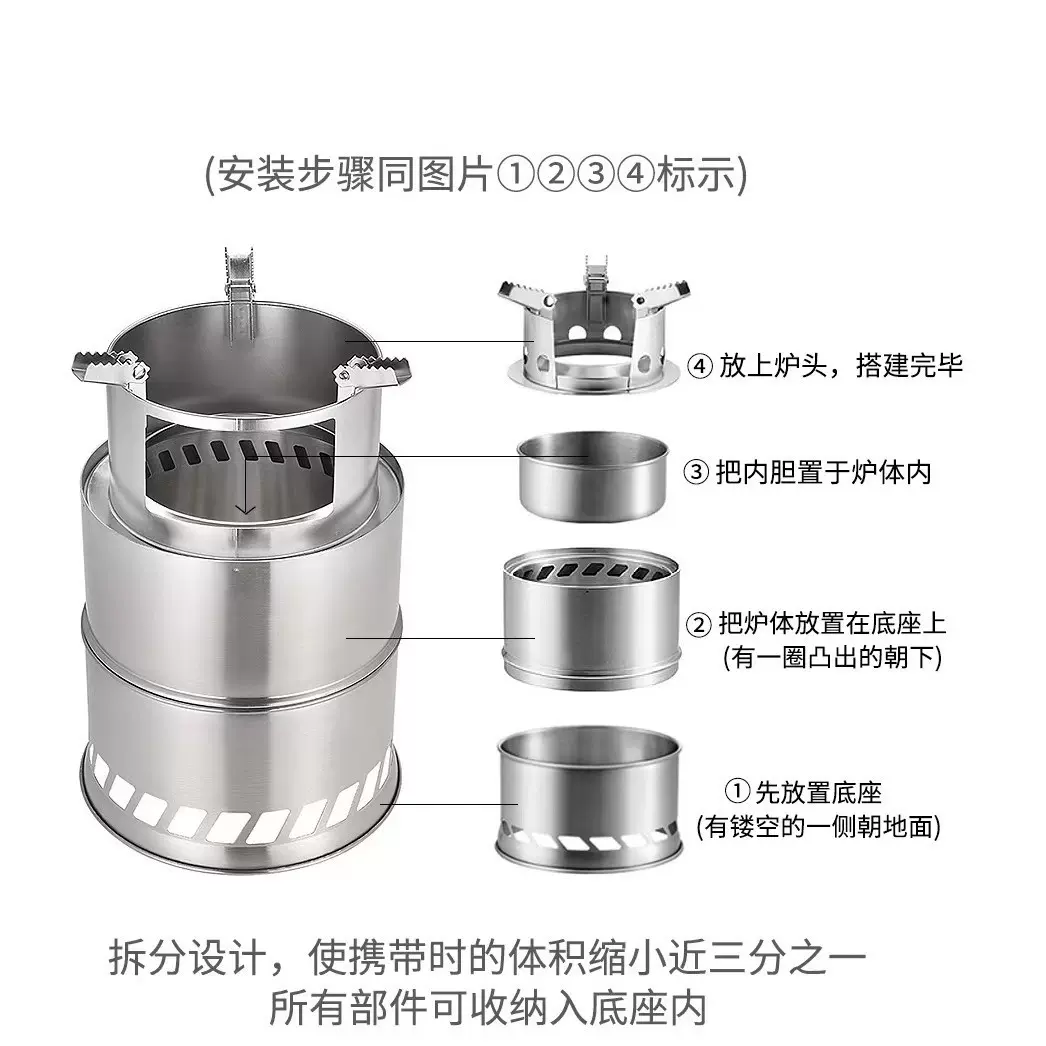 (安装步骤同图片①②③④标示)

④ 放上炉头，搭建完毕

③ 把内胆置于炉体内

② 把炉体放置在底座上
(有一圈凸出的朝下)

① 先放置底座
(有镂空的一侧朝地面)

拆分设计，使携带时的体积缩小近三分之一
所有部件可收纳入底座内