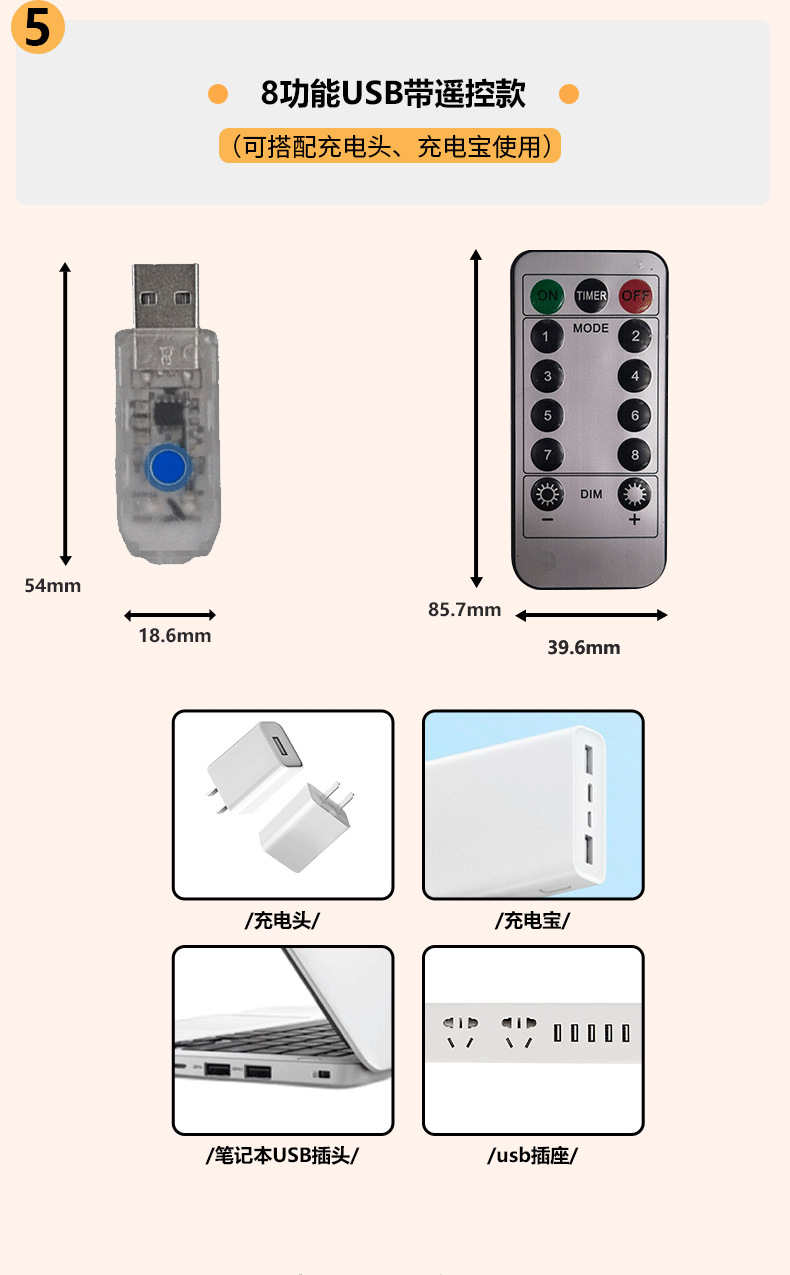 5

8功能USB带遥控款

（可搭配充电头、充电宝使用）

54mm

18.6mm

ON TIMER OFF

MODE

1 2

3 4

5 6

7 8

DIM

− +

85.7mm

39.6mm

/充电头/

/充电宝/

/笔记本USB插头/

/usb插座/