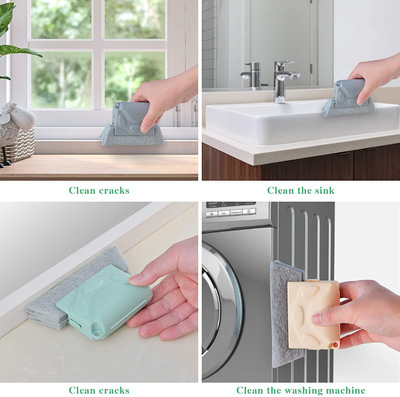 Clean cracks

Clean the sink

Clean cracks

Clean the washing machine