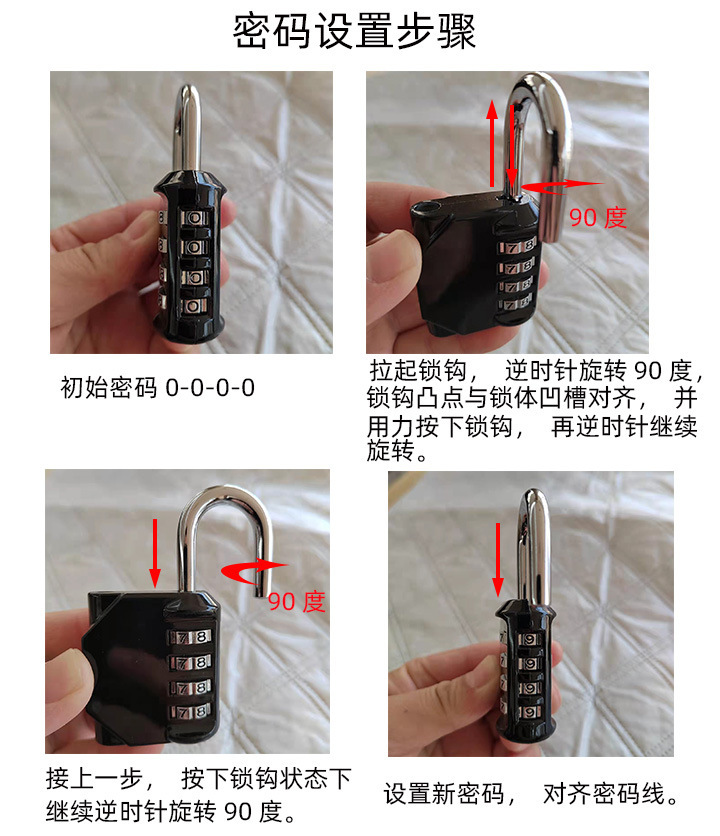 密码设置步骤

8
0
0
0
0

初始密码 0-0-0-0

90 度

7 8
7 8
7 8
7 8

拉起锁钩， 逆时针旋转 90 度，锁钩凸点与锁体凹槽对齐， 并用力按下锁钩， 再逆时针继续旋转。

90 度

7 8
7 8
7 8
7 8

接上一步， 按下锁钩状态下继续逆时针旋转 90 度。

9
9
9
9

设置新密码， 对齐密码线。