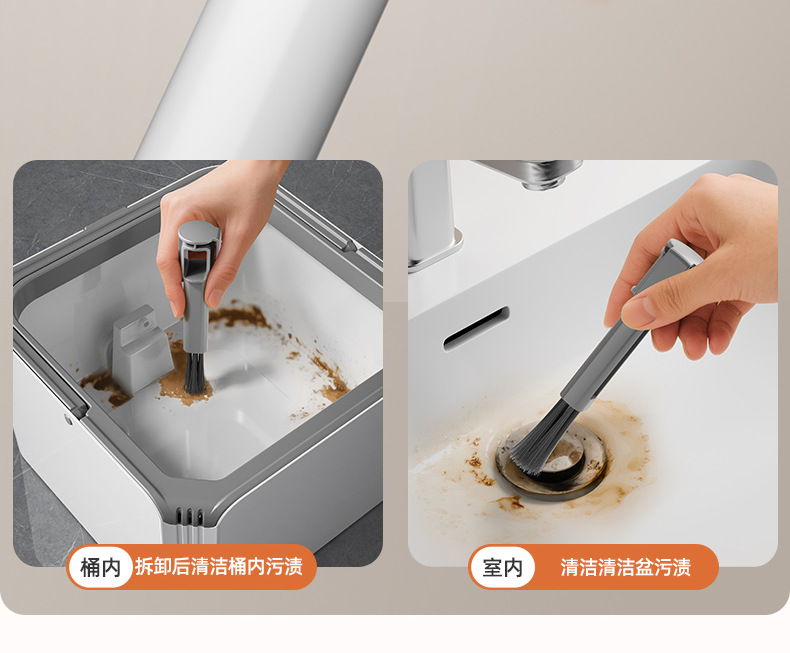 桶内 拆卸后清洁桶内污渍

室内 清洁清洁盆污渍