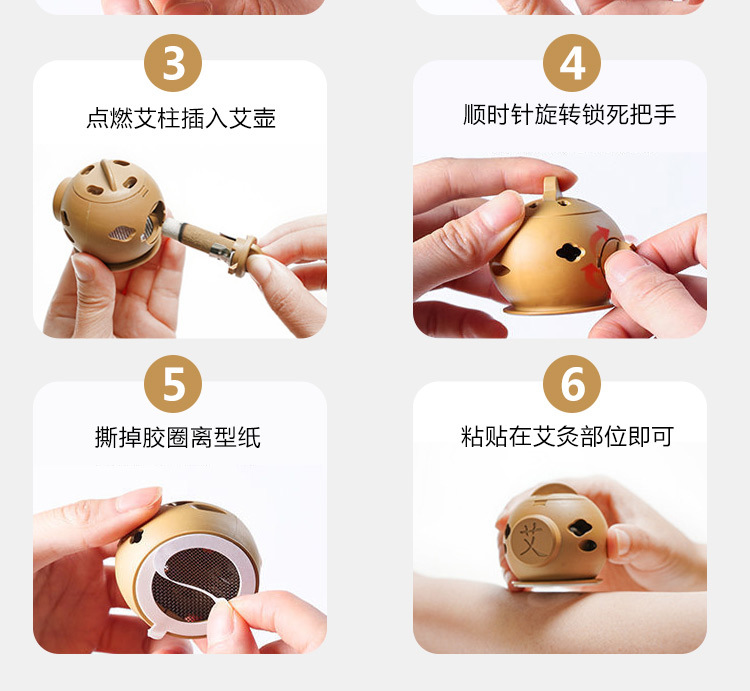 3
点燃艾柱插入艾壶

4
顺时针旋转锁死把手

5
撕掉胶圈离型纸

6
粘贴在艾灸部位即可

艾