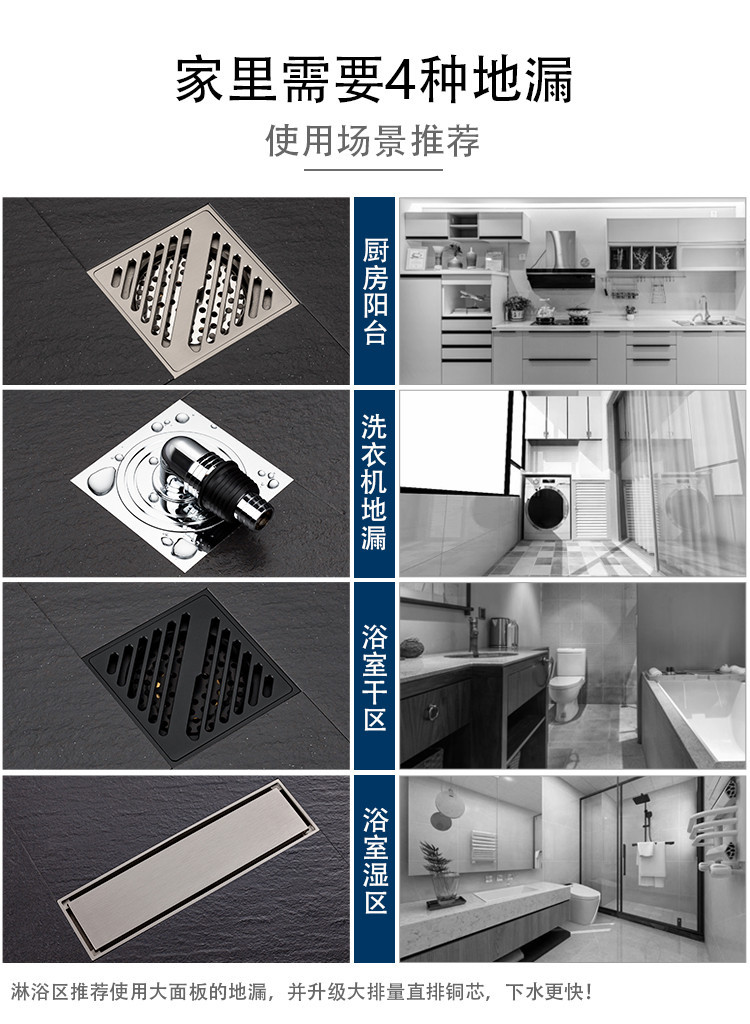 家里需要4种地漏

使用场景推荐

厨房阳台

洗衣机地漏

浴室干区

浴室湿区

淋浴区推荐使用大面板的地漏，并升级大排量直排铜芯，下水更快！