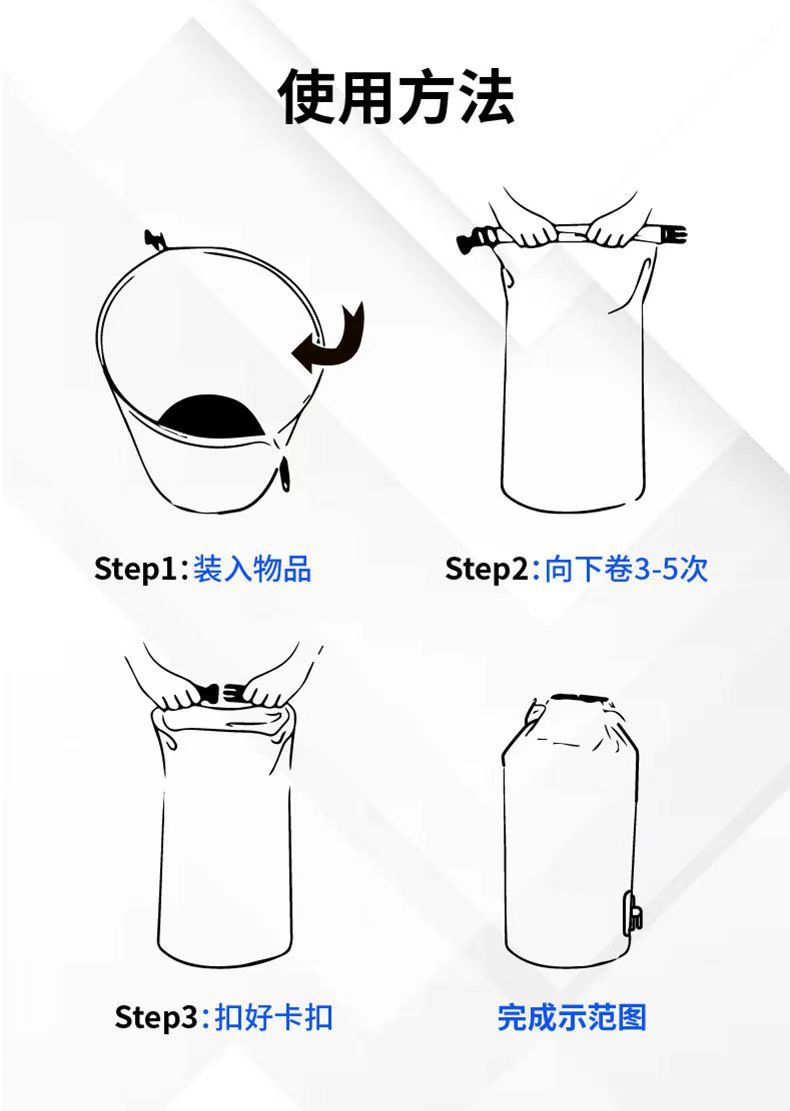 使用方法

Step1：装入物品

Step2：向下卷3-5次

Step3：扣好卡扣

完成示范图