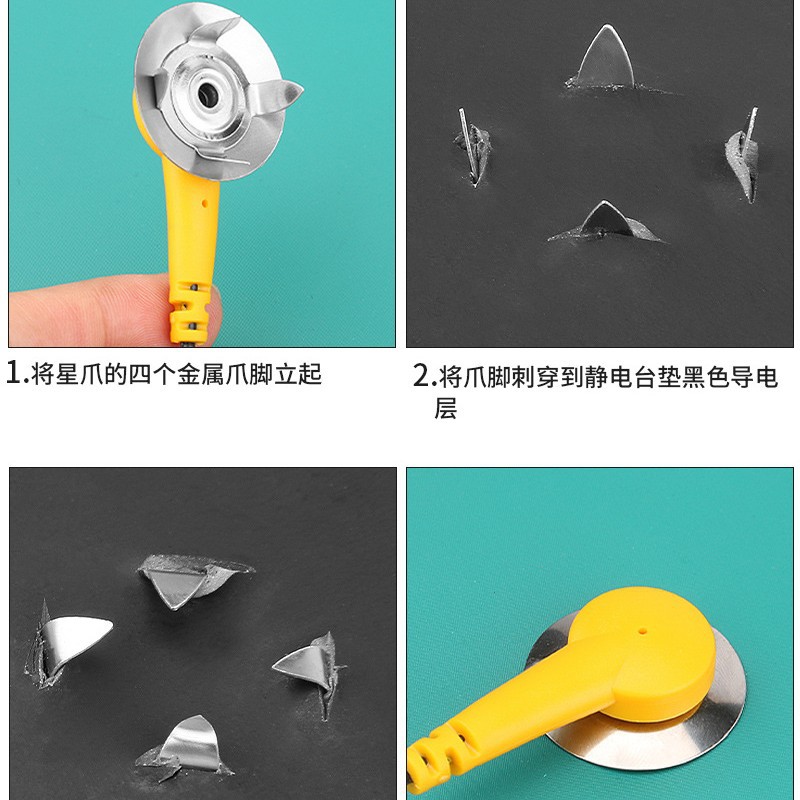 1.将星爪的四个金属爪脚立起

2.将爪脚刺穿到静电台垫黑色导电层