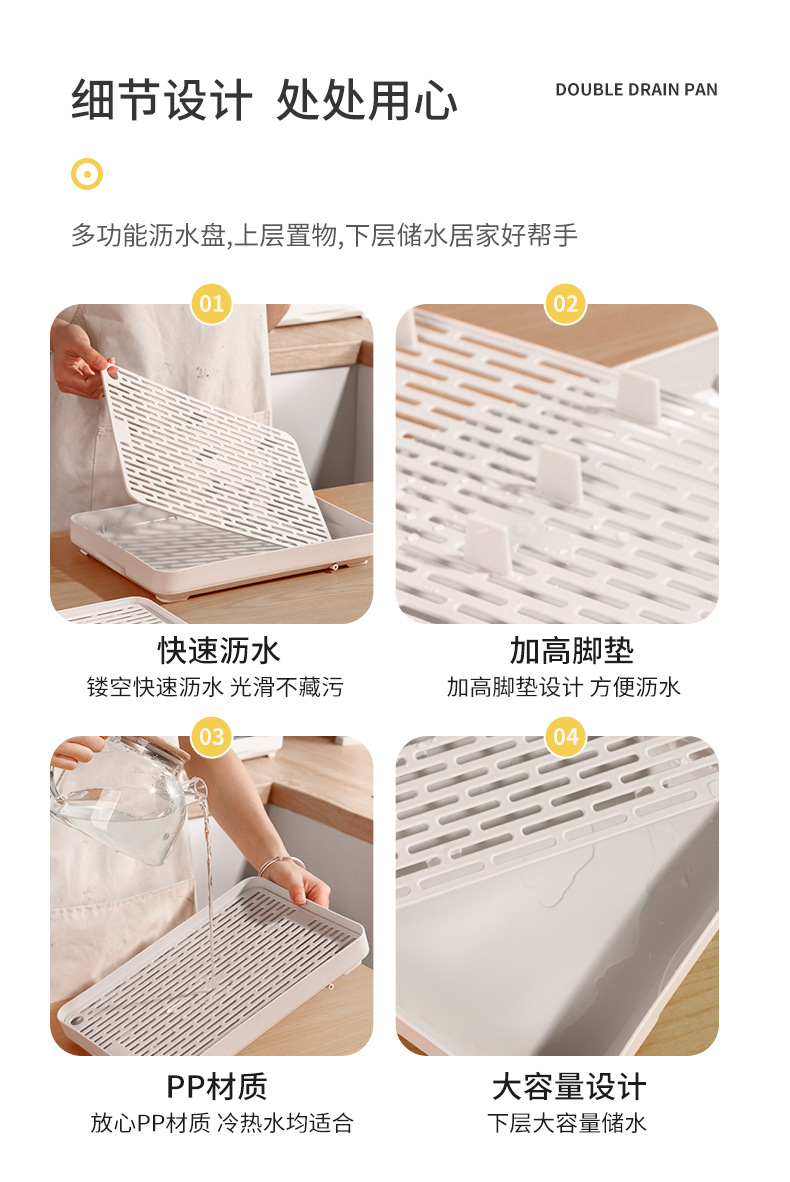 细节设计 处处用心

DOUBLE DRAIN PAN

多功能沥水盘,上层置物,下层储水居家好帮手

01

快速沥水
镂空快速沥水 光滑不藏污

02

加高脚垫
加高脚垫设计 方便沥水

03

PP材质
放心PP材质 冷热水均适合

04

大容量设计
下层大容量储水