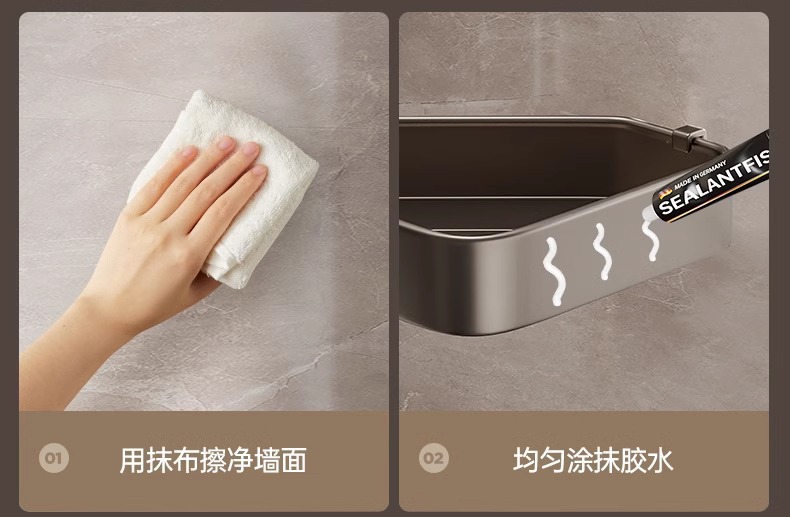 MADE IN GERMANY
SEALANTFIS

01 用抹布擦净墙面

02 均匀涂抹胶水