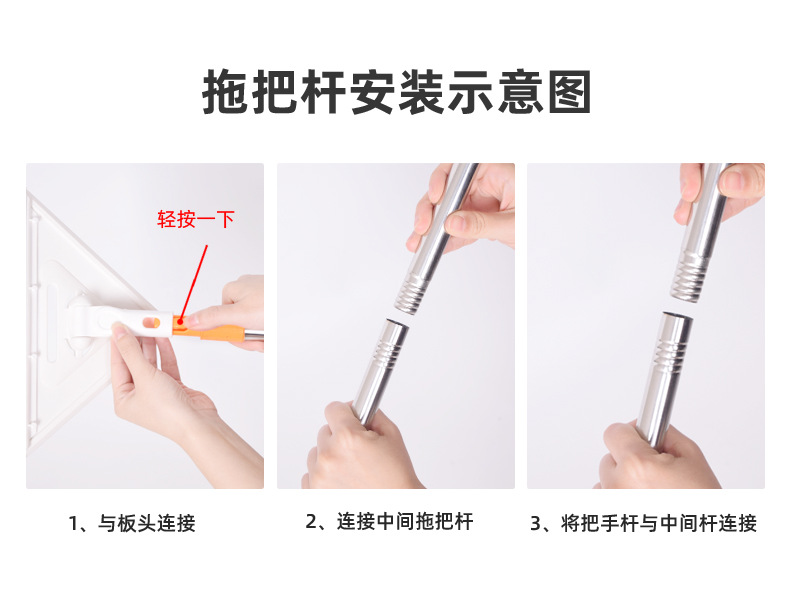 拖把杆安装示意图

轻按一下

1、与板头连接

2、连接中间拖把杆

3、将把手杆与中间杆连接