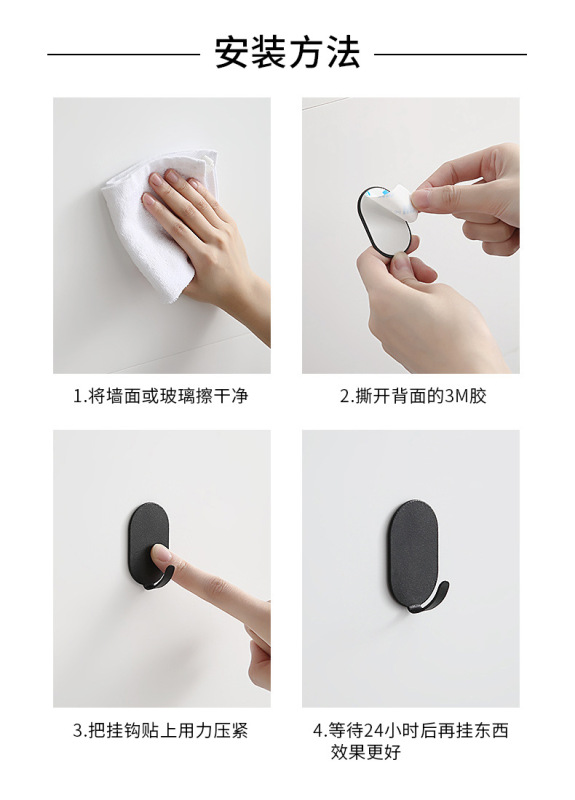 安装方法

1.将墙面或玻璃擦干净

2.撕开背面的3M胶

3.把挂钩贴上用力压紧

4.等待24小时后再挂东西效果更好