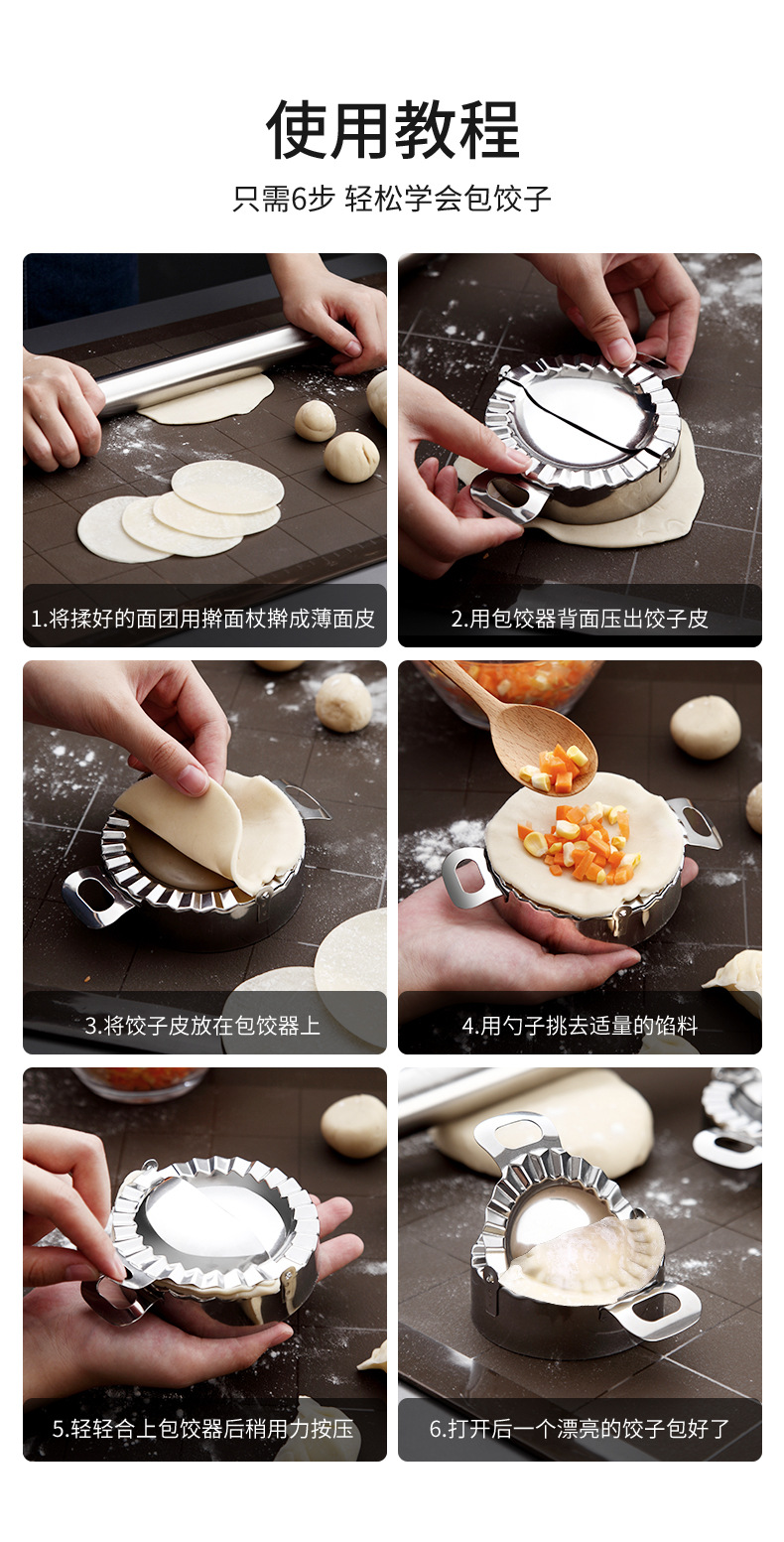 使用教程

只需6步 轻松学会包饺子

1.将揉好的面团用擀面杖擀成薄面皮

2.用包饺器背面压出饺子皮

3.将饺子皮放在包饺器上

4.用勺子挑去适量的馅料

5.轻轻合上包饺器后稍用力按压

6.打开后一个漂亮的饺子包好了