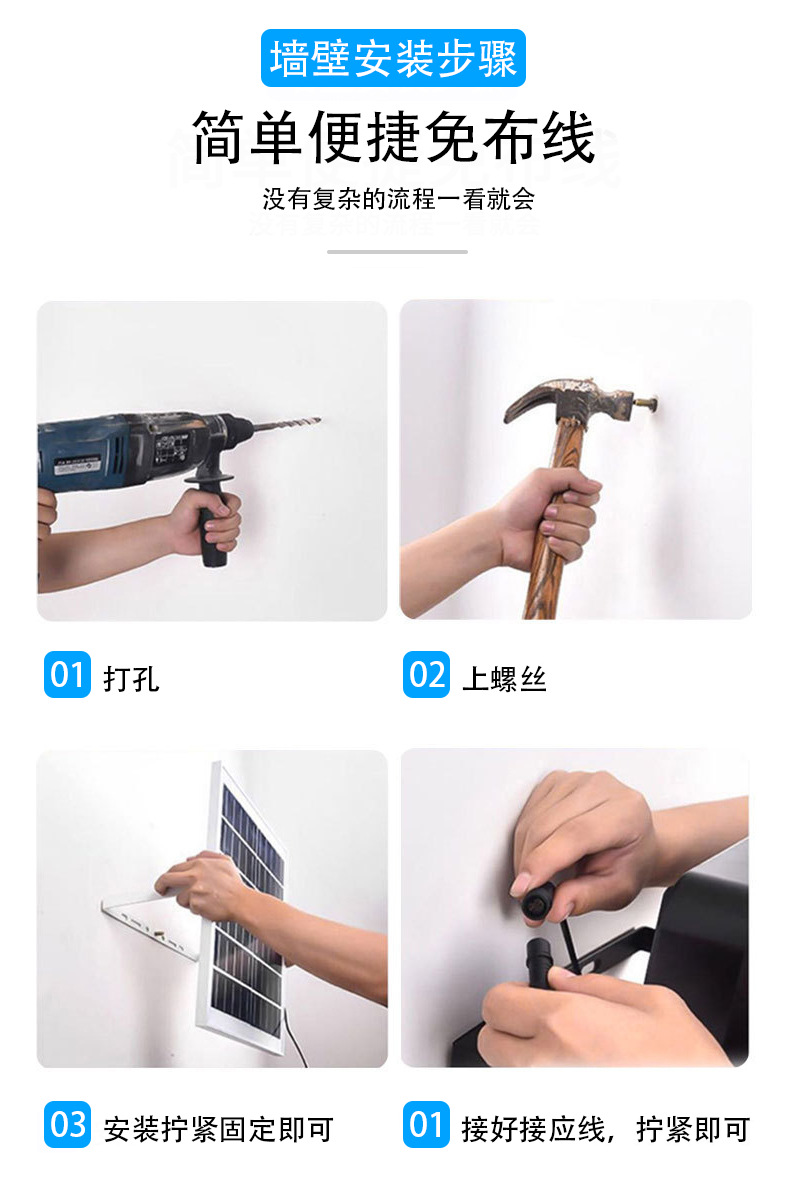 墙壁安装步骤

简单便捷免布线

没有复杂的流程一看就会

01 打孔

02 上螺丝

03 安装拧紧固定即可

01 接好接应线，拧紧即可