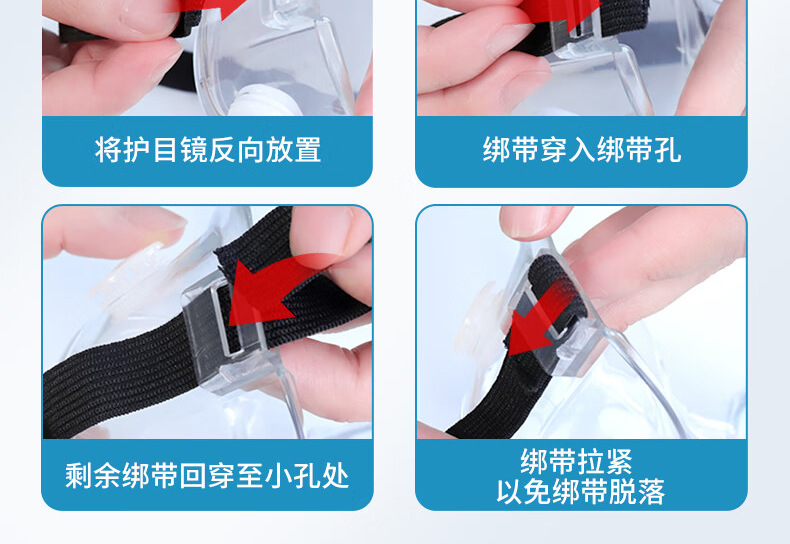 将护目镜反向放置

绑带穿入绑带孔

剩余绑带回穿至小孔处

绑带拉紧
以免绑带脱落