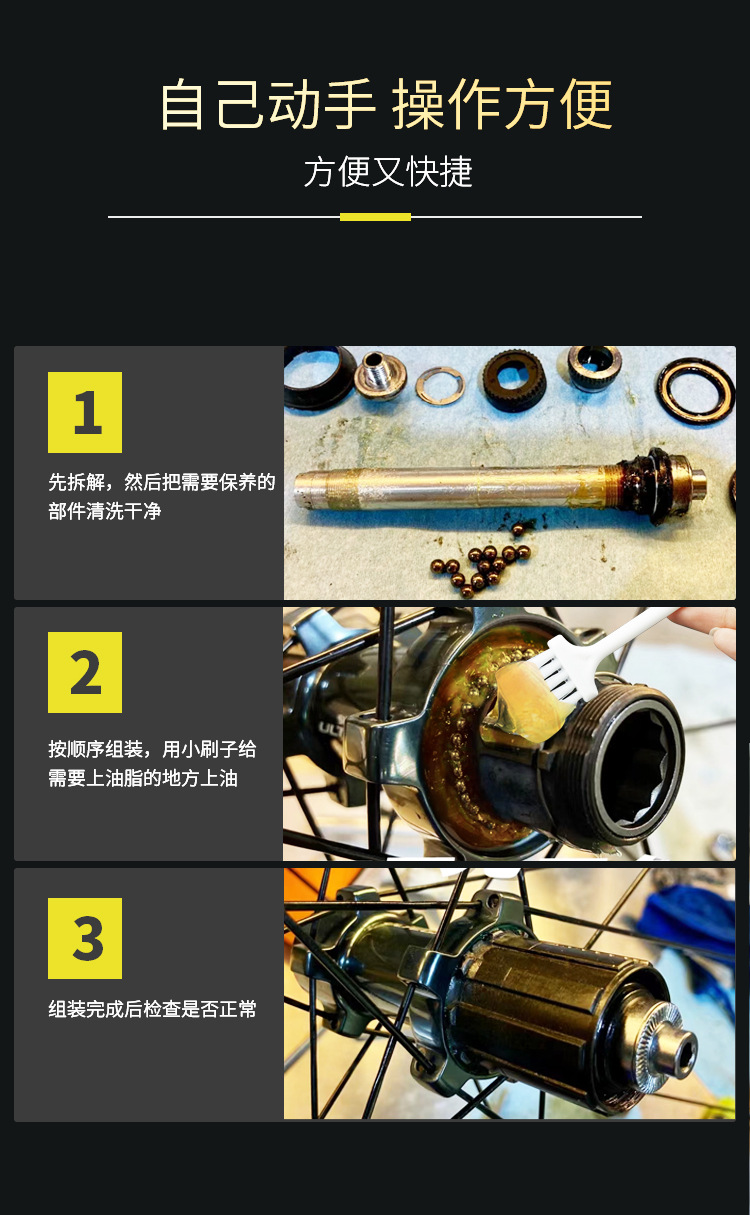 自己动手 操作方便

方便又快捷

1

先拆解，然后把需要保养的部件清洗干净

2

按顺序组装，用小刷子给需要上油脂的地方上油

ULT

3

组装完成后检查是否正常