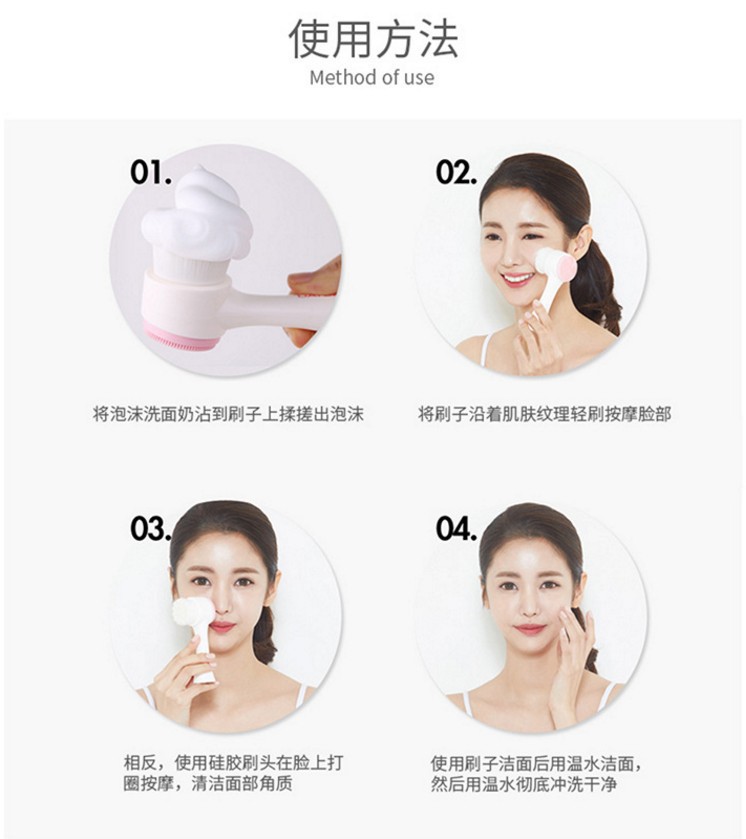 使用方法
Method of use

01.

将泡沫洗面奶沾到刷子上揉搓出泡沫

02.

将刷子沿着肌肤纹理轻刷按摩脸部

03.

相反，使用硅胶刷头在脸上打圈按摩，清洁面部角质

04.

使用刷子洁面后用温水洁面，然后用温水彻底冲洗干净