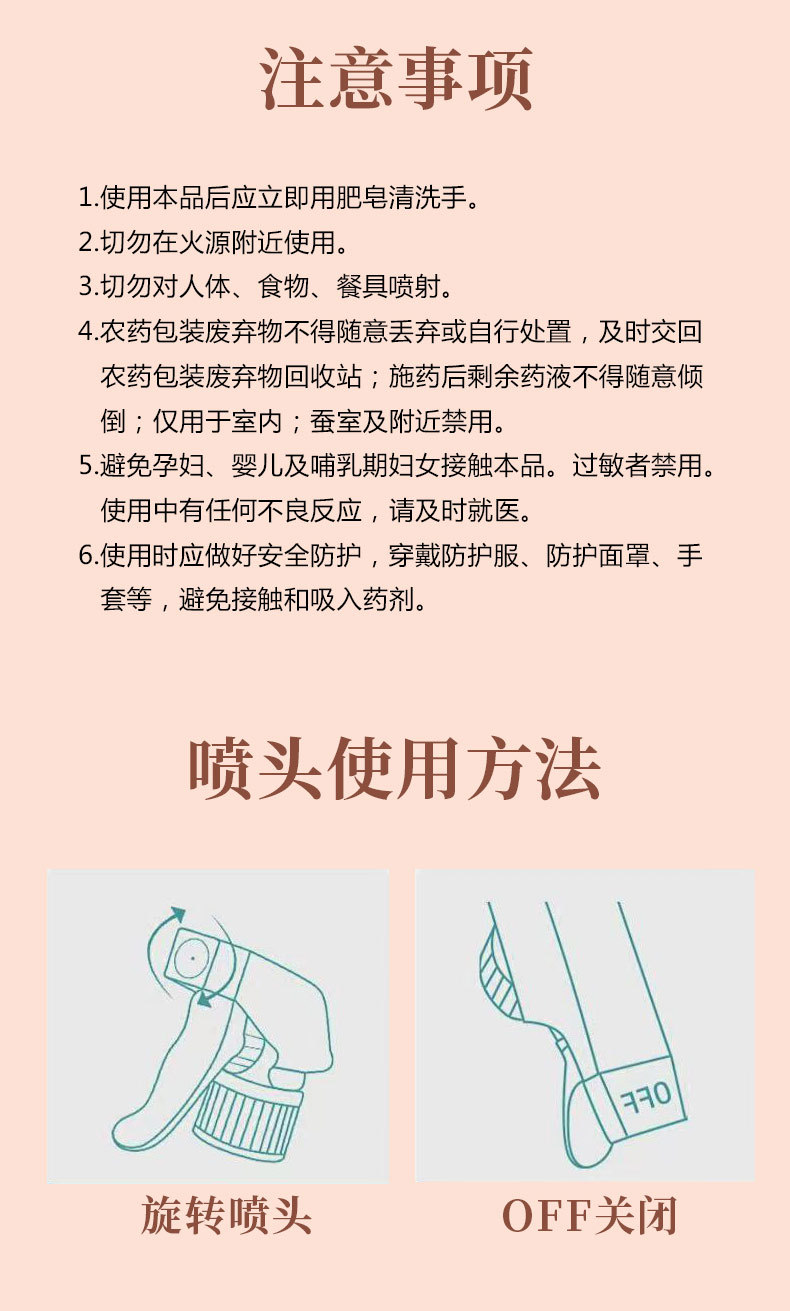 注意事项

1.使用本品后应立即用肥皂清洗手。

2.切勿在火源附近使用。

3.切勿对人体、食物、餐具喷射。

4.农药包装废弃物不得随意丢弃或自行处置，及时交回农药包装废弃物回收站；施药后剩余药液不得随意倾倒；仅用于室内；蚕室及附近禁用。

5.避免孕妇、婴儿及哺乳期妇女接触本品。过敏者禁用。使用中有任何不良反应，请及时就医。

6.使用时应做好安全防护，穿戴防护服、防护面罩、手套等，避免接触和吸入药剂。

喷头使用方法

OFF

旋转喷头

OFF关闭