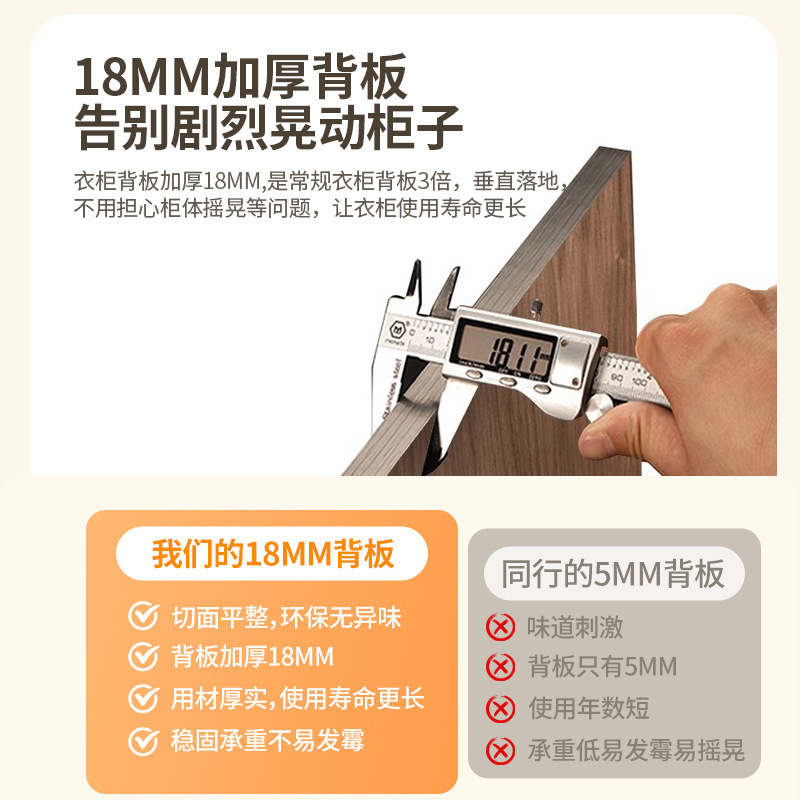 18MM加厚背板
告别剧烈晃动柜子

衣柜背板加厚18MM,是常规衣柜背板3倍，垂直落地，不用担心柜体摇晃等问题，让衣柜使用寿命更长

18.11

我们的18MM背板

切面平整,环保无异味
背板加厚18MM
用材厚实,使用寿命更长
稳固承重不易发霉

同行的5MM背板

味道刺激
背板只有5MM
使用年数短
承重低易发霉易摇晃