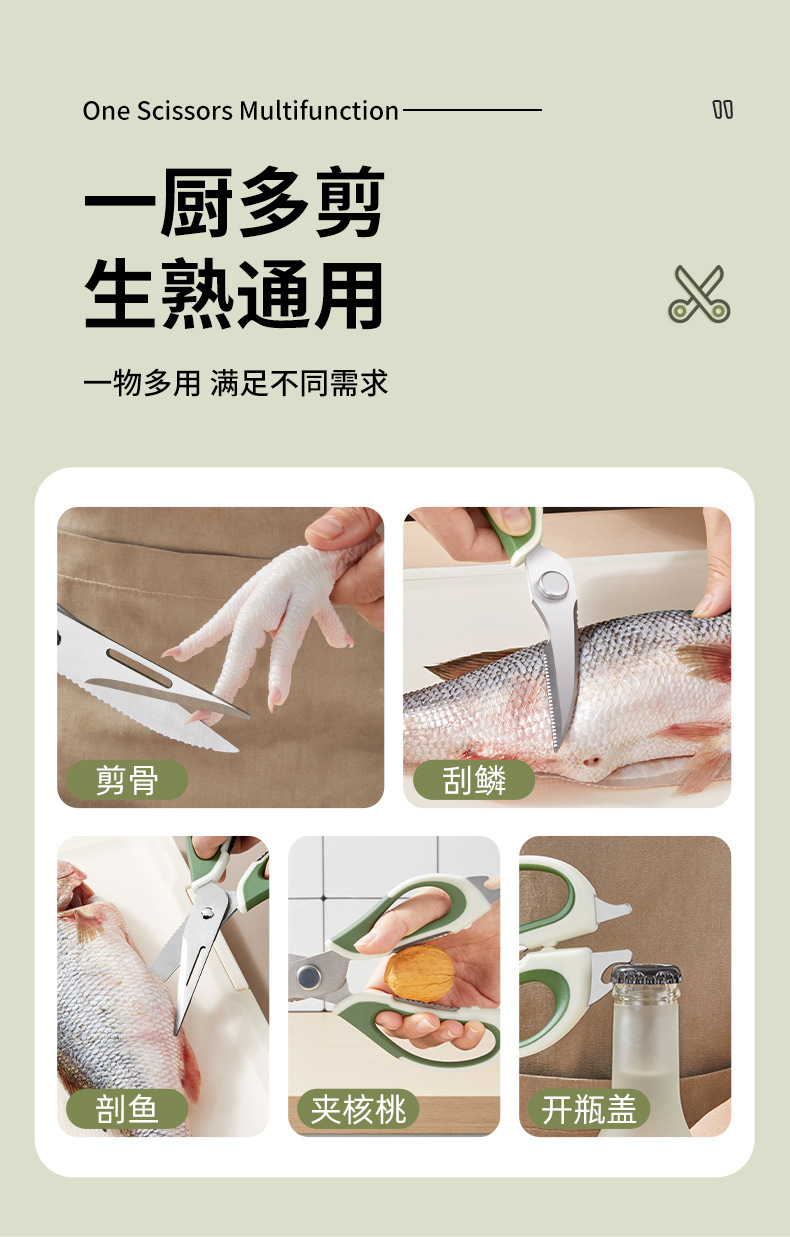 One Scissors Multifunction

一厨多剪
生熟通用

一物多用 满足不同需求

剪骨

刮鳞

剖鱼

夹核桃

开瓶盖