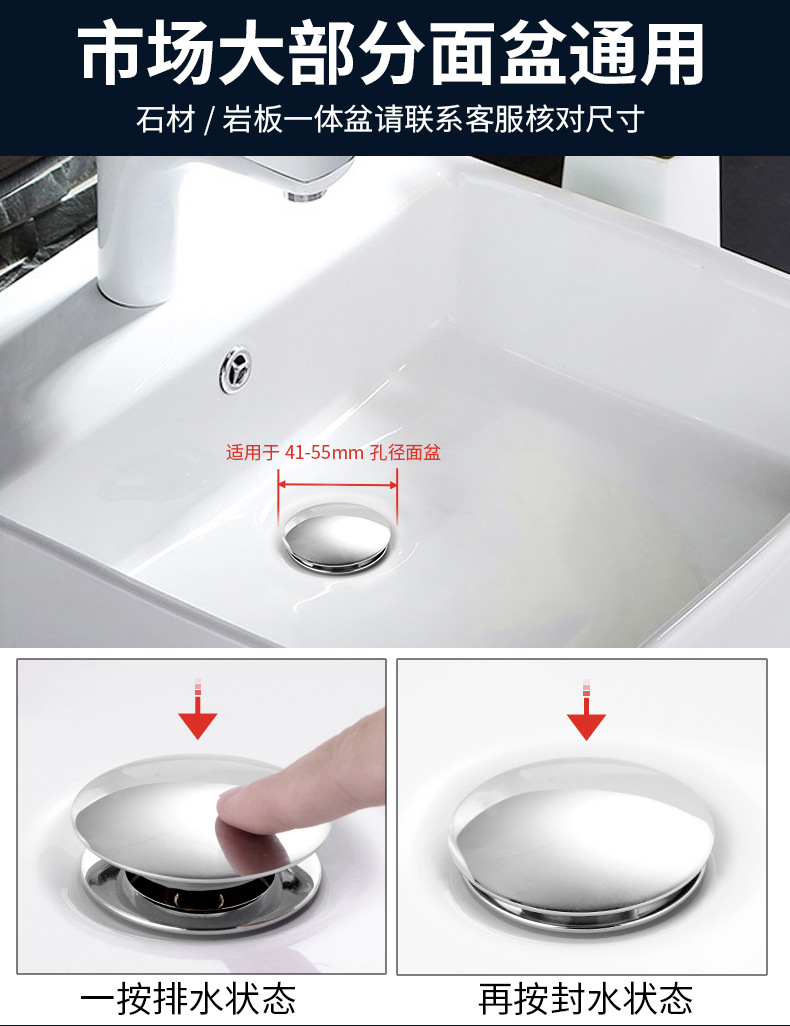 市场大部分面盆通用

石材 / 岩板一体盆请联系客服核对尺寸

适用于 41-55mm 孔径面盆

一按排水状态

再按封水状态