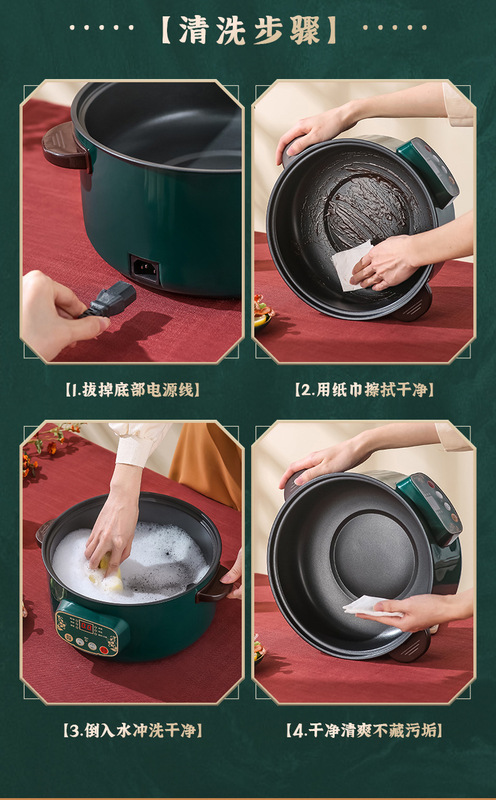 【清洗步骤】

【1.拔掉底部电源线】

【2.用纸巾擦拭干净】

【3.倒入水冲洗干净】

【4.干净清爽不藏污垢】