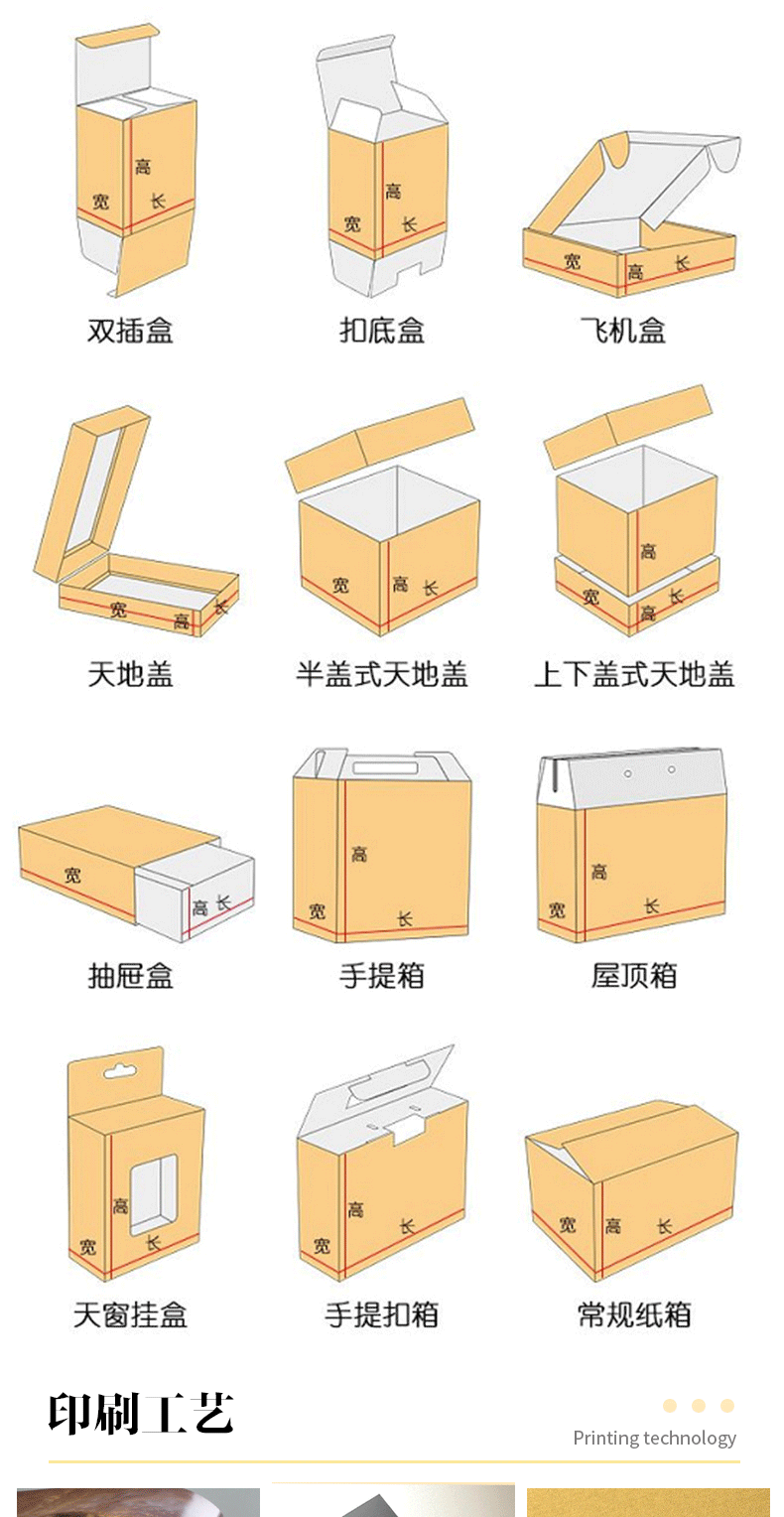 高
宽
长
双插盒

高
宽
长
扣底盒

宽
高
长
飞机盒

宽
高
长
天地盖

宽
高
长
半盖式天地盖

高
宽
高
长
上下盖式天地盖

宽
高
长
抽屉盒

高
宽
长
手提箱

高
宽
长
屋顶箱

高
宽
长
天窗挂盒

高
宽
长
手提扣箱

宽
高
长
常规纸箱

印刷工艺
Printing technology