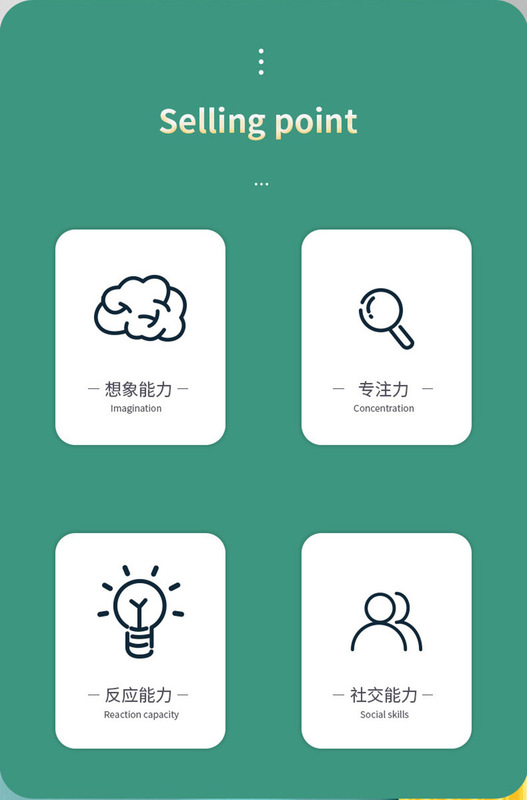 Selling point

- 想象能力 -
Imagination

- 专注力 -
Concentration

- 反应能力 -
Reaction capacity

- 社交能力 -
Social skills