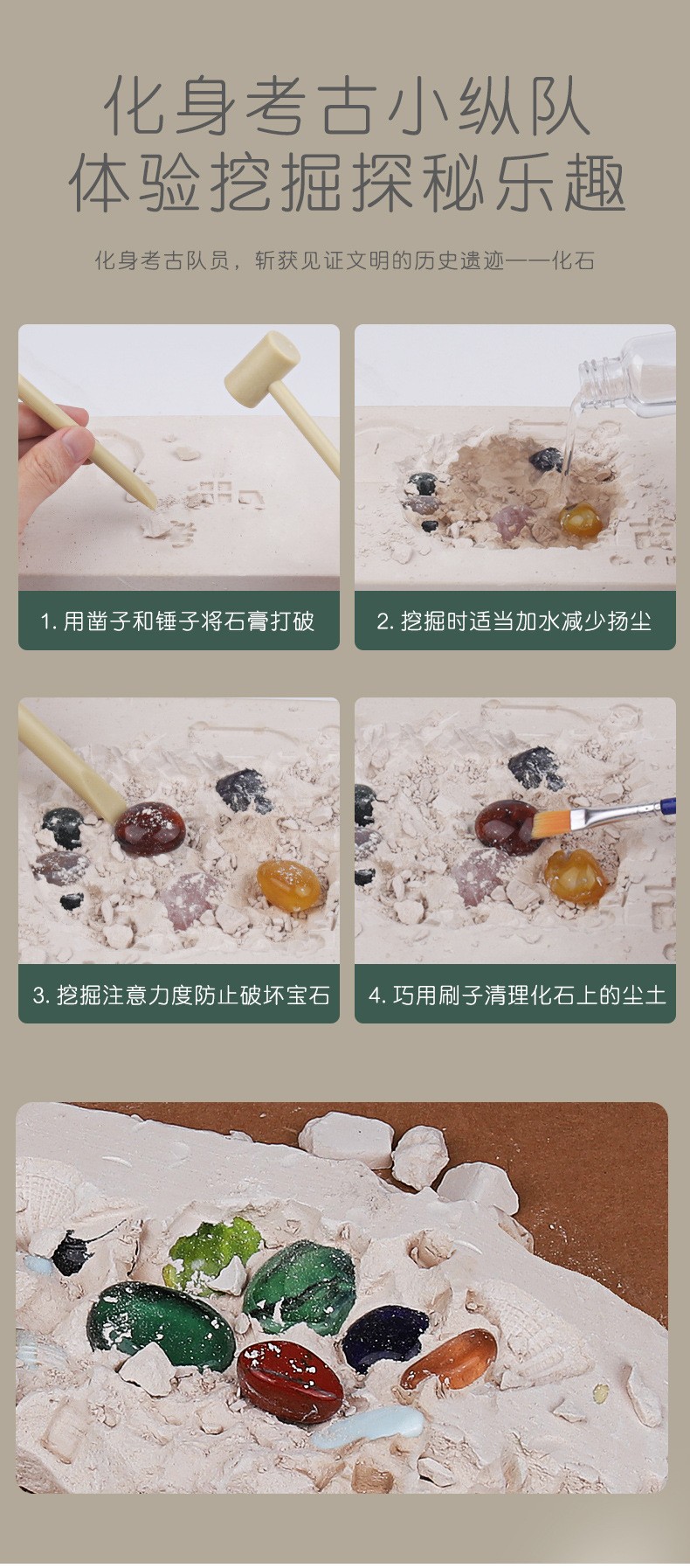 化身考古小纵队
体验挖掘探秘乐趣

化身考古队员，斩获见证文明的历史遗迹——化石

1. 用凿子和锤子将石膏打破

2. 挖掘时适当加水减少扬尘

3. 挖掘注意力度防止破坏宝石

4. 巧用刷子清理化石上的尘土