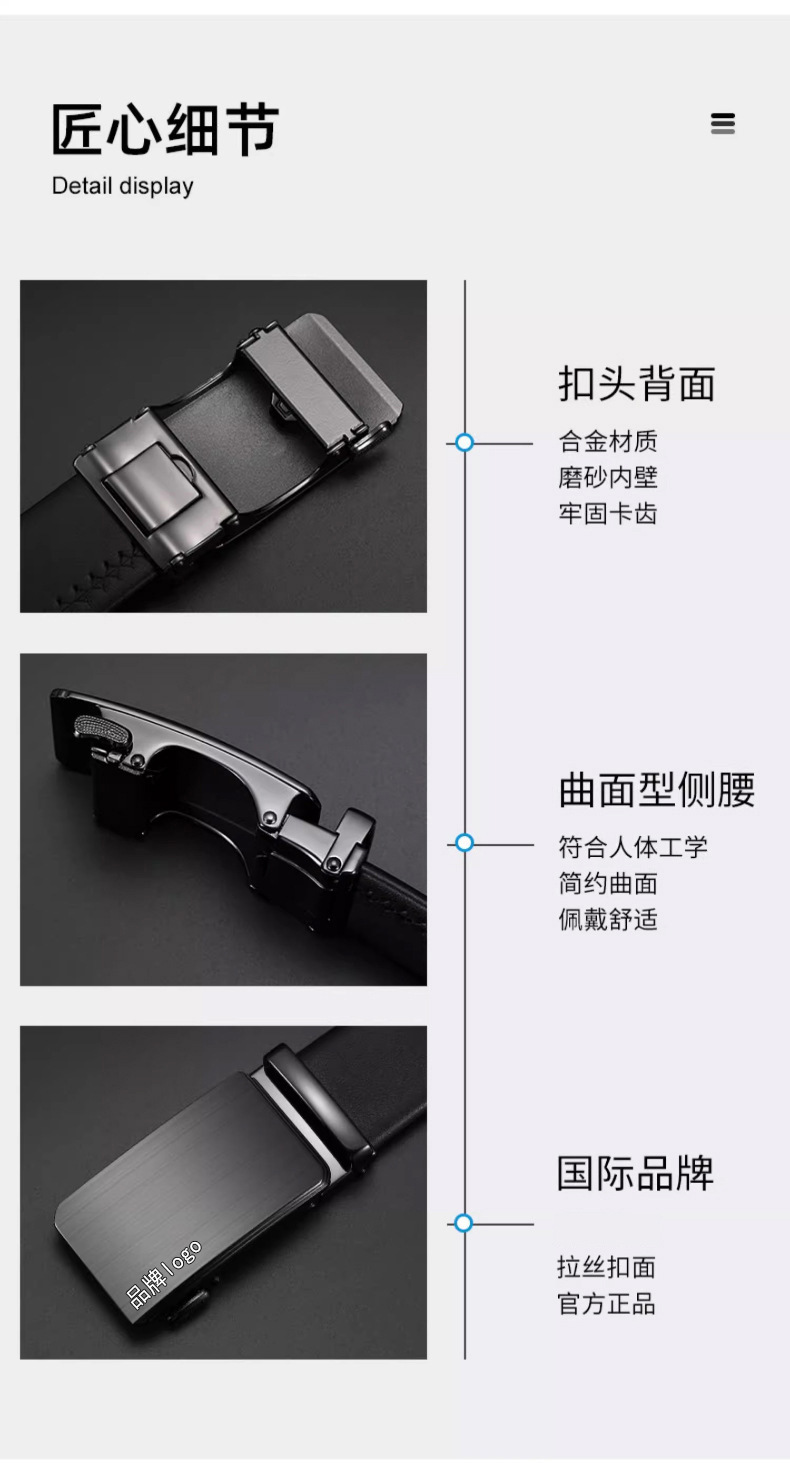 匠心细节
Detail display

扣头背面
合金材质
磨砂内壁
牢固卡齿

曲面型侧腰
符合人体工学
简约曲面
佩戴舒适

品牌logo

国际品牌
拉丝扣面
官方正品