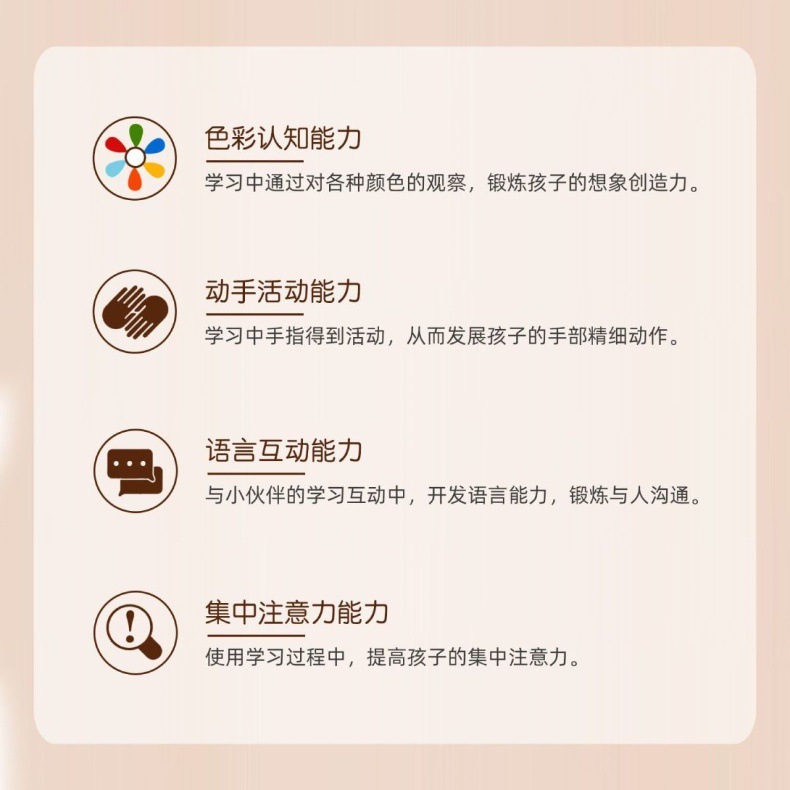 色彩认知能力

学习中通过对各种颜色的观察，锻炼孩子的想象创造力。

动手活动能力

学习中手指得到活动，从而发展孩子的手部精细动作。

语言互动能力

与小伙伴的学习互动中，开发语言能力，锻炼与人沟通。

集中注意力能力

使用学习过程中，提高孩子的集中注意力。