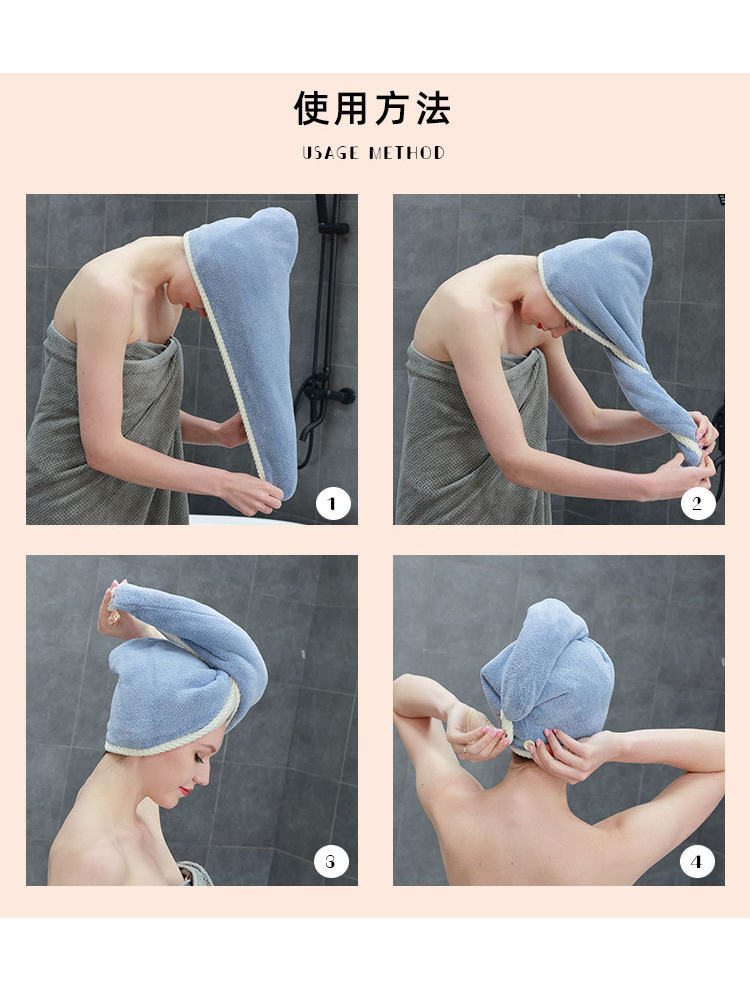 使用方法

USAGE METHOD

1

2

3

4