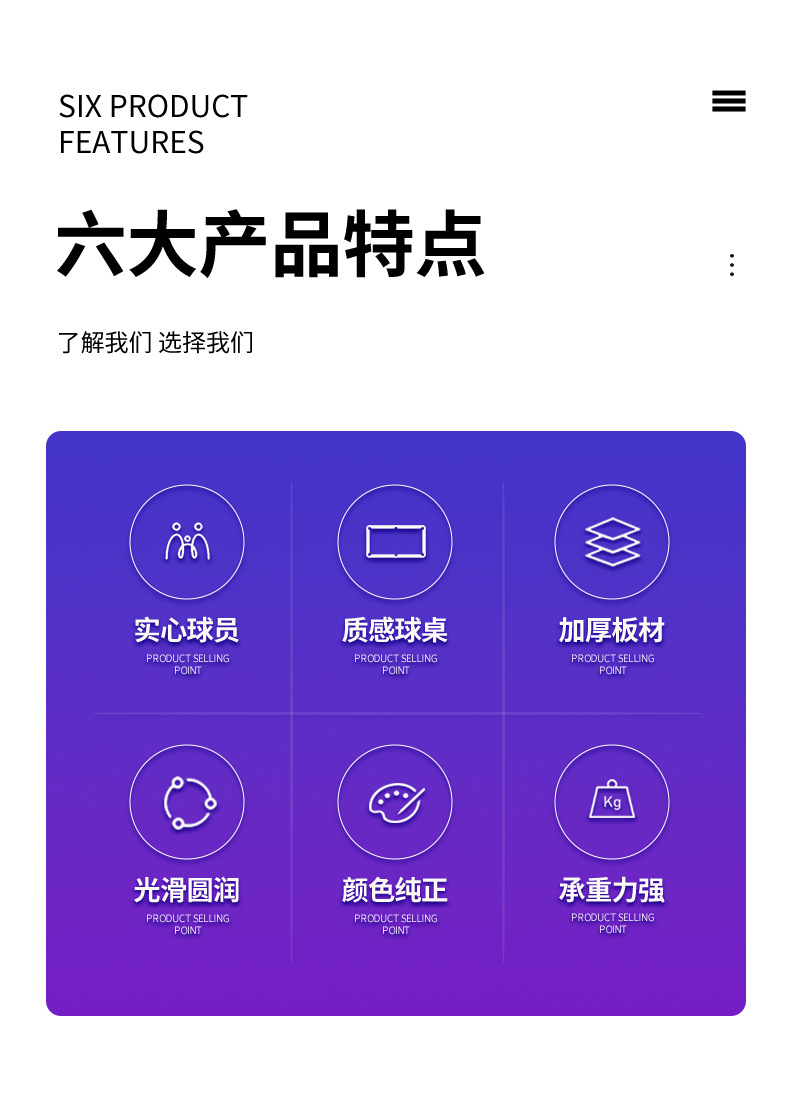 SIX PRODUCT
FEATURES

六大产品特点

了解我们 选择我们

实心球员
PRODUCT SELLING
POINT

质感球桌
PRODUCT SELLING
POINT

加厚板材
PRODUCT SELLING
POINT

光滑圆润
PRODUCT SELLING
POINT

颜色纯正
PRODUCT SELLING
POINT

Kg

承重力强
PRODUCT SELLING
POINT